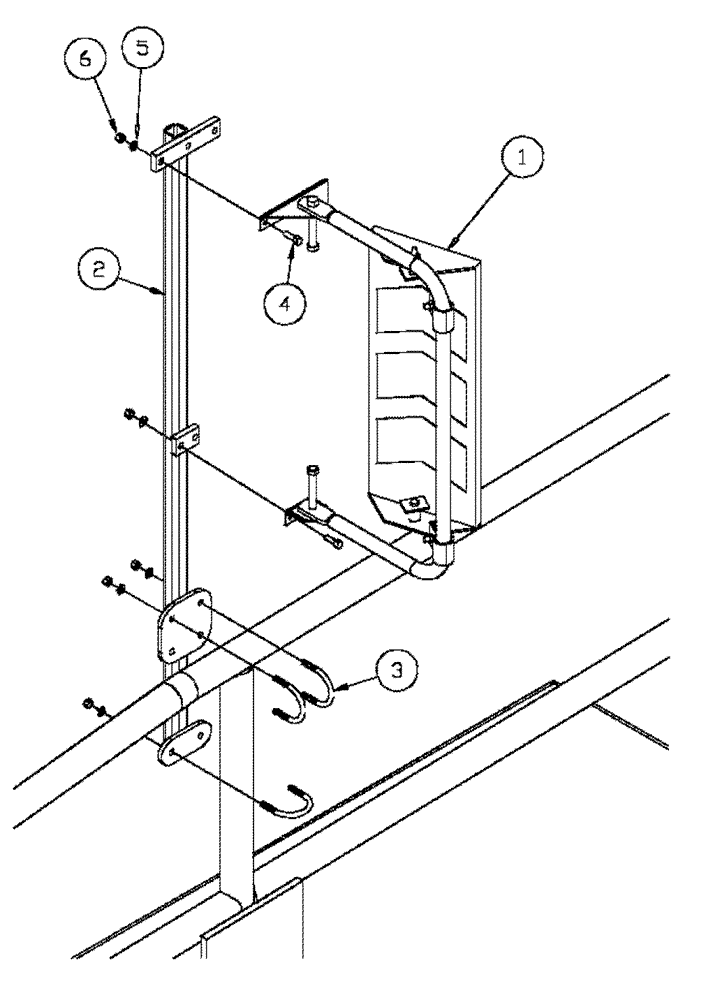 6
5
1
2
4
3