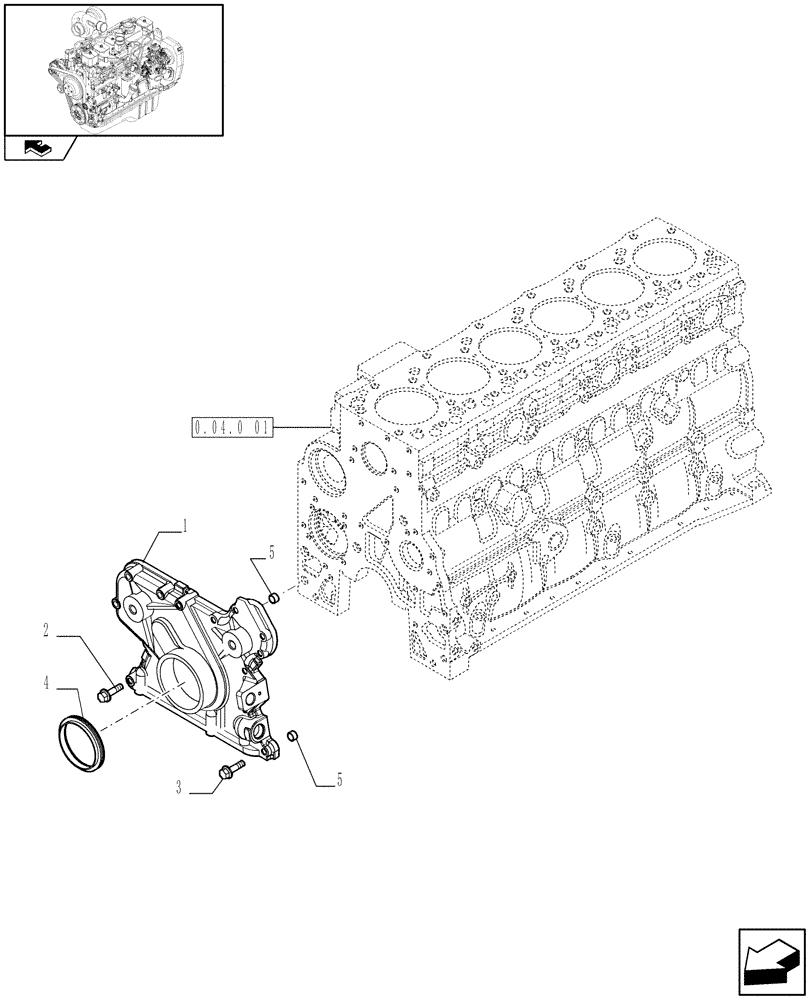 0.04.0 01
1
5
2
4
3
5