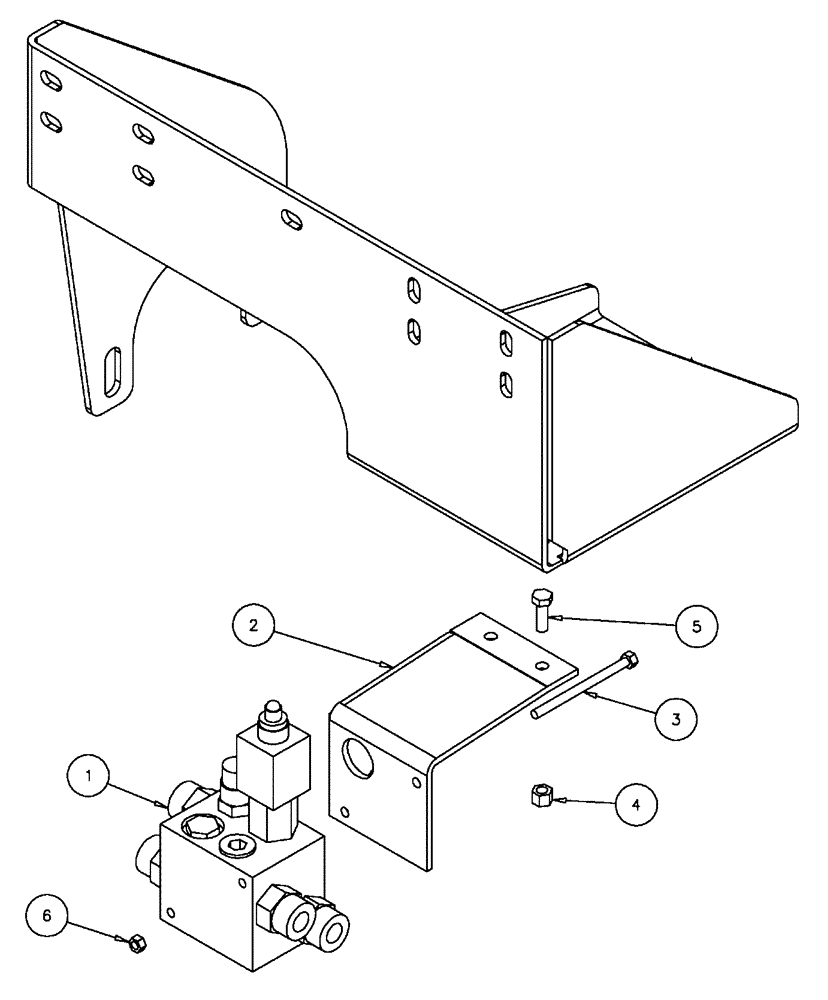 2
5
3
1
4
6