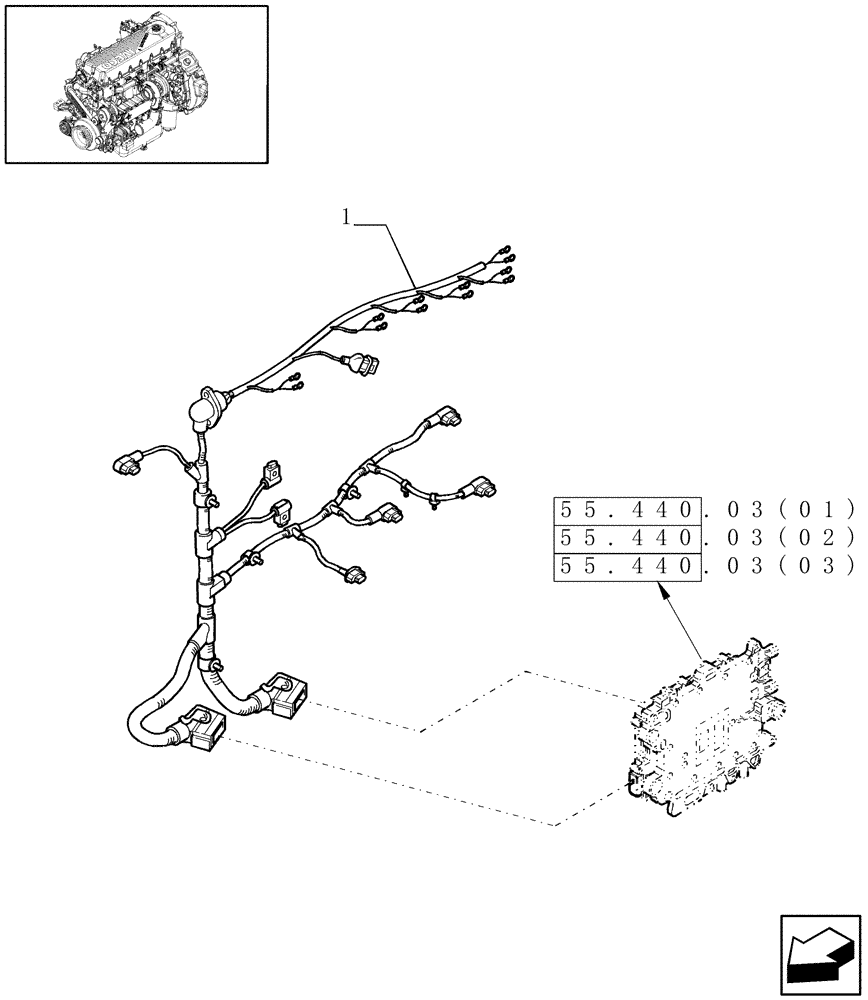 1

55.440.03(01)
55.440.03(02)
55.440.03(03)