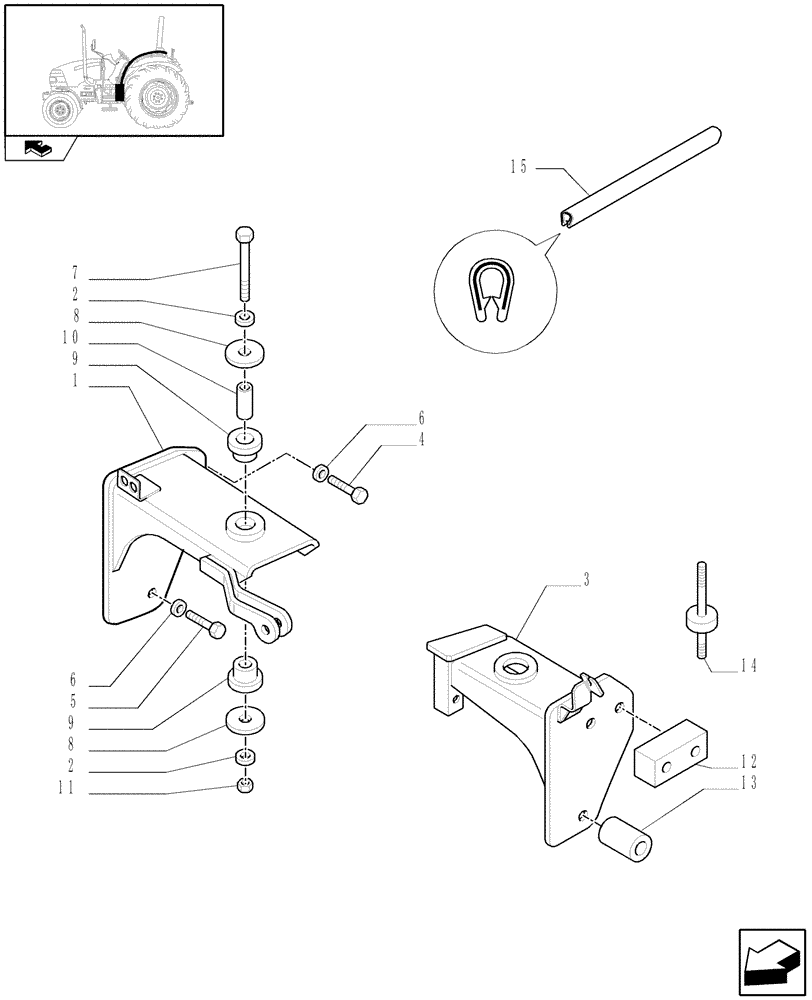 15

7
2
8
10
9
1

6
4

3

14

6
5
9
8
2
11

12
13