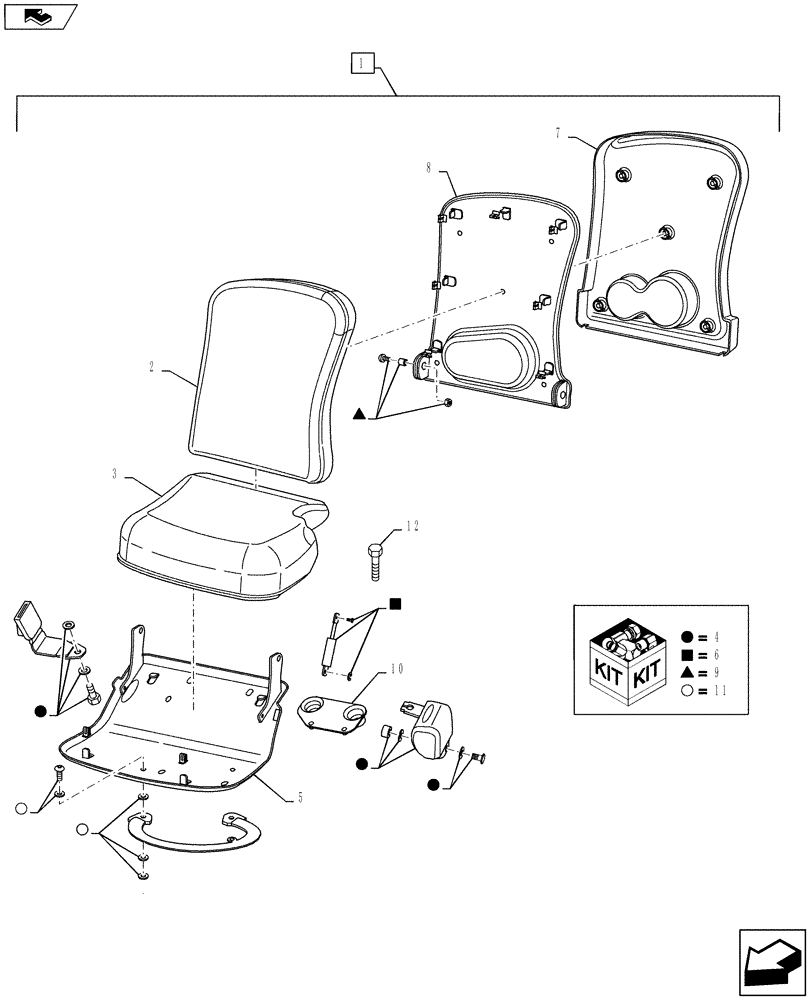 1
7
8
2
3
12
10
5
KIT KIT
● = 4
■ = 6
▲ = 9
○ = 11