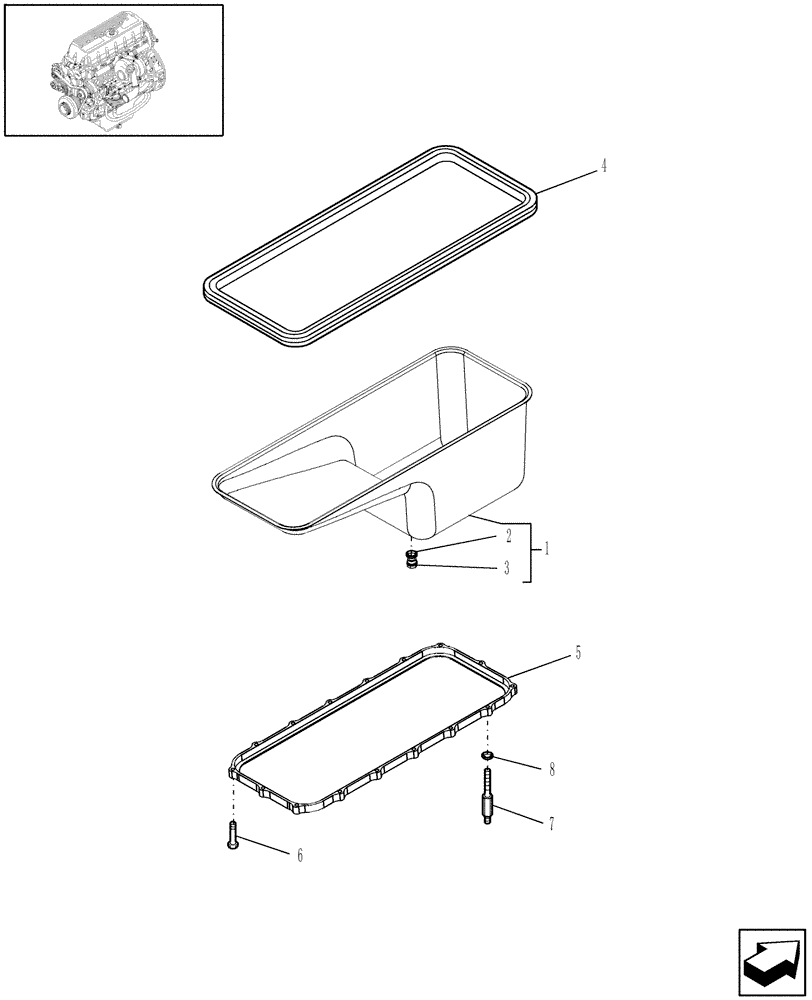 4

2

1

3

5

8

7

6