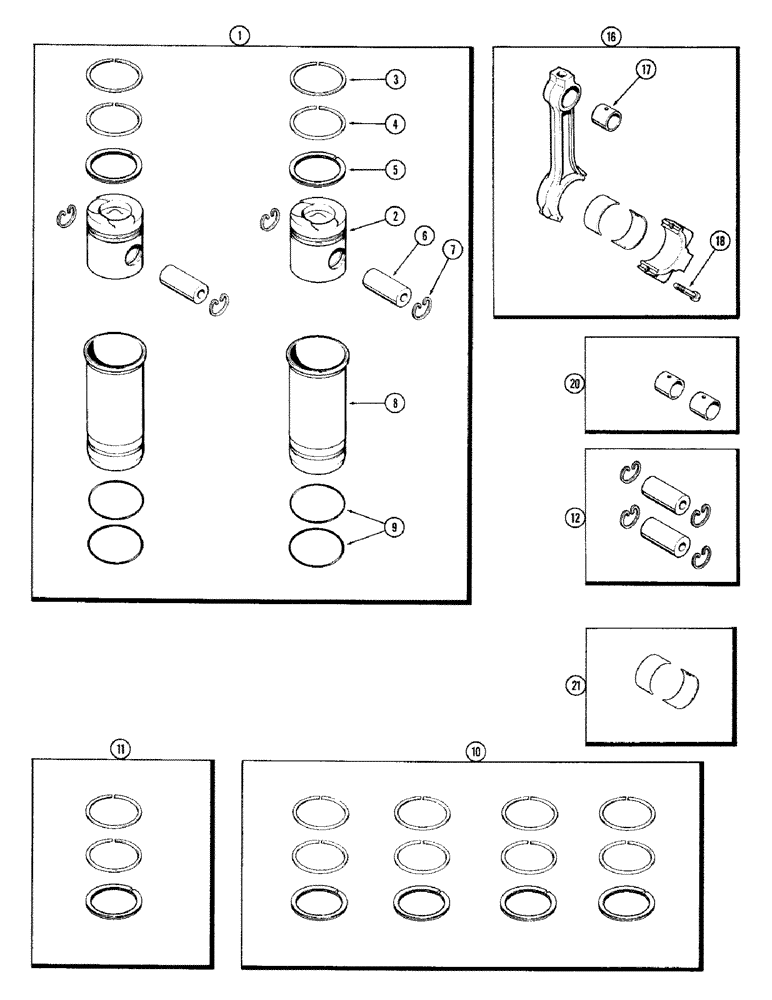 1
3
4
5
2
6
7
8
9
16
17
18
20
12
21
11
10