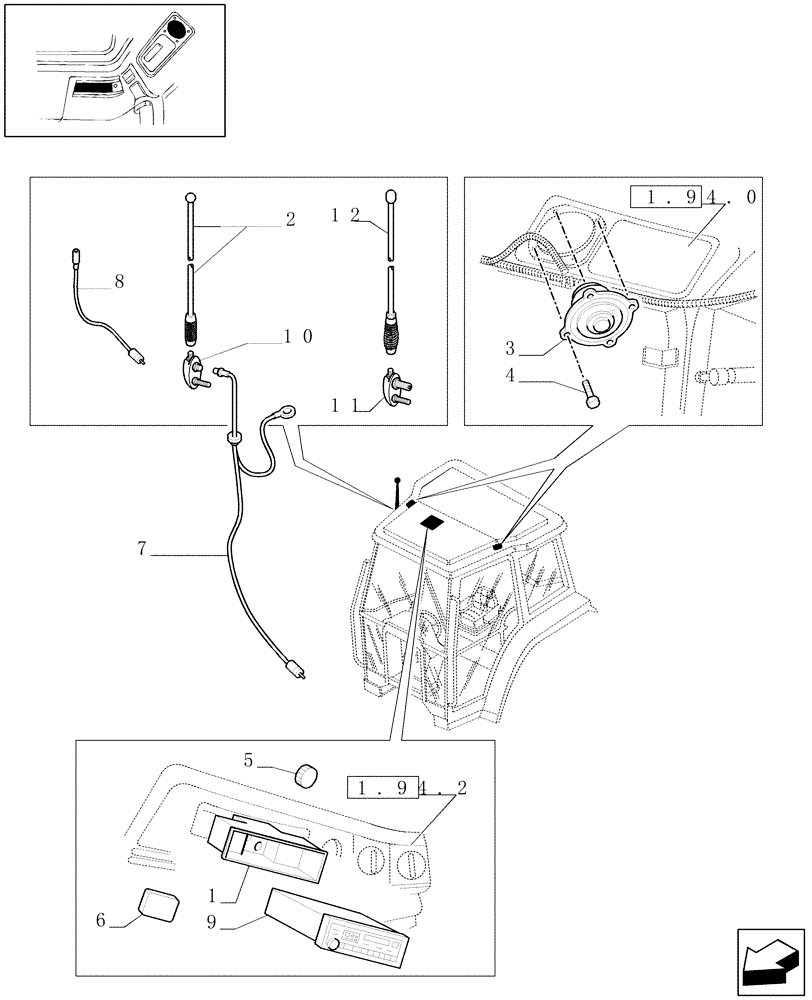 2
12
8
10
11
1.94.0
3
4
7
5
1.94.2
1
6
9