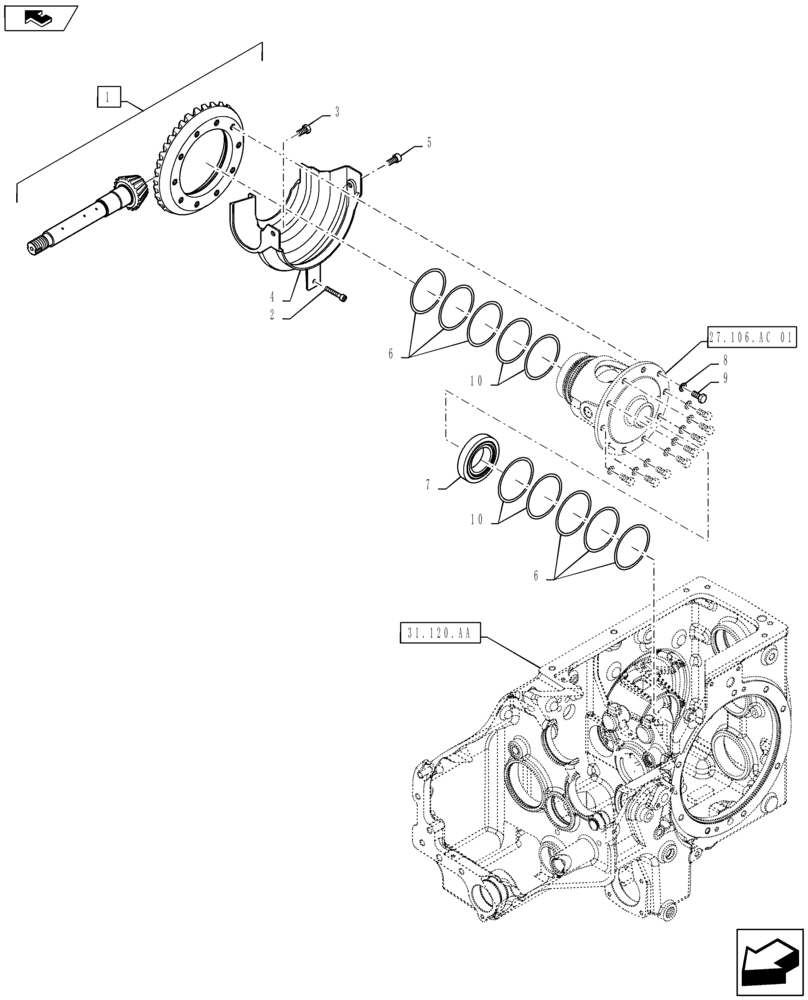 1
3
5
4
2
6
10
27.106.AC 01
8
9
7
10
6
31.120.AA