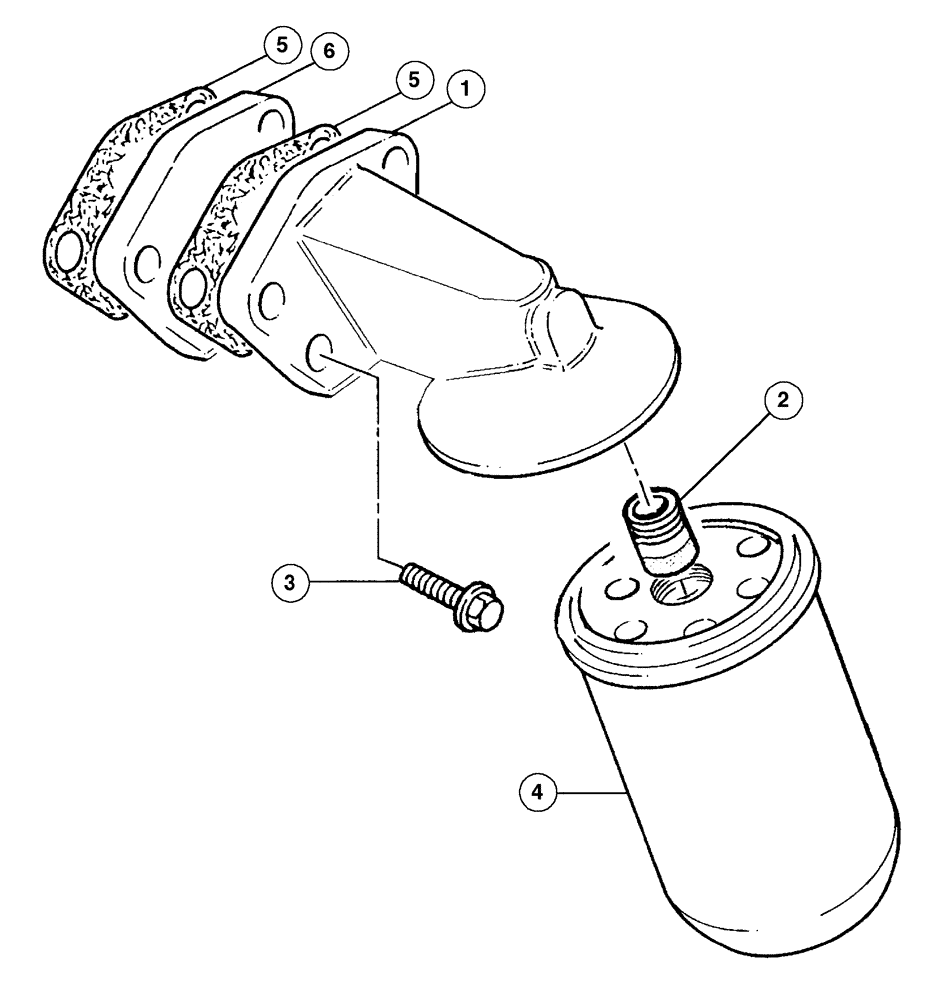 5
6
5
1
2
3
4