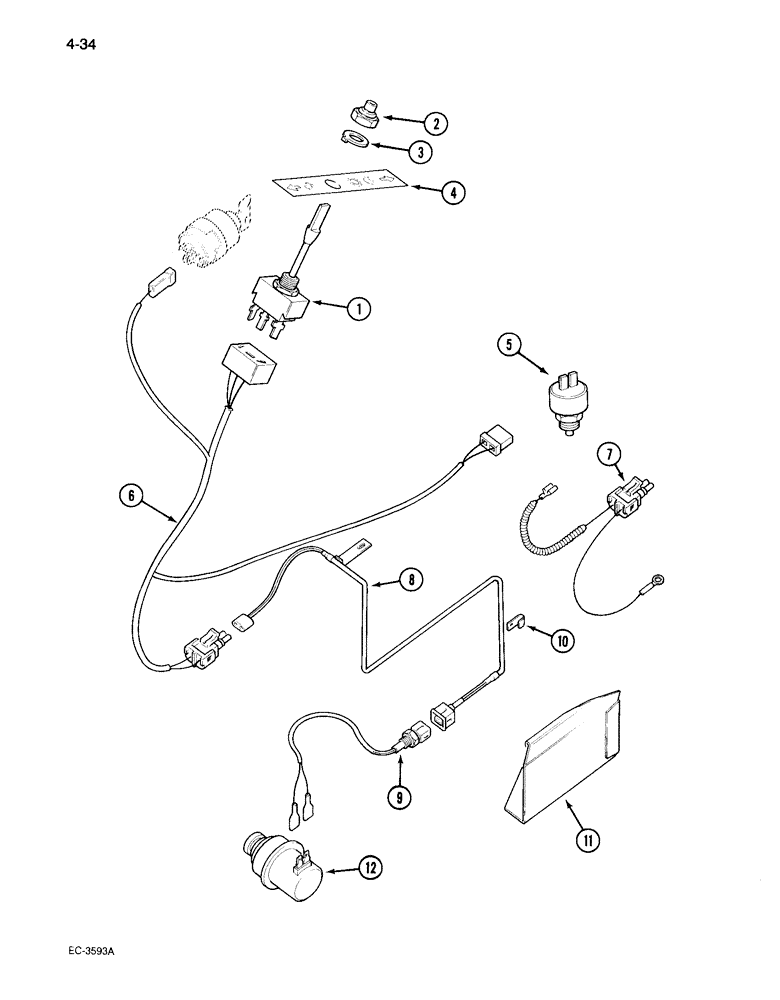 4-34

2
3
4
1
5
7
6
8
10
9
11
12

EC-3593A