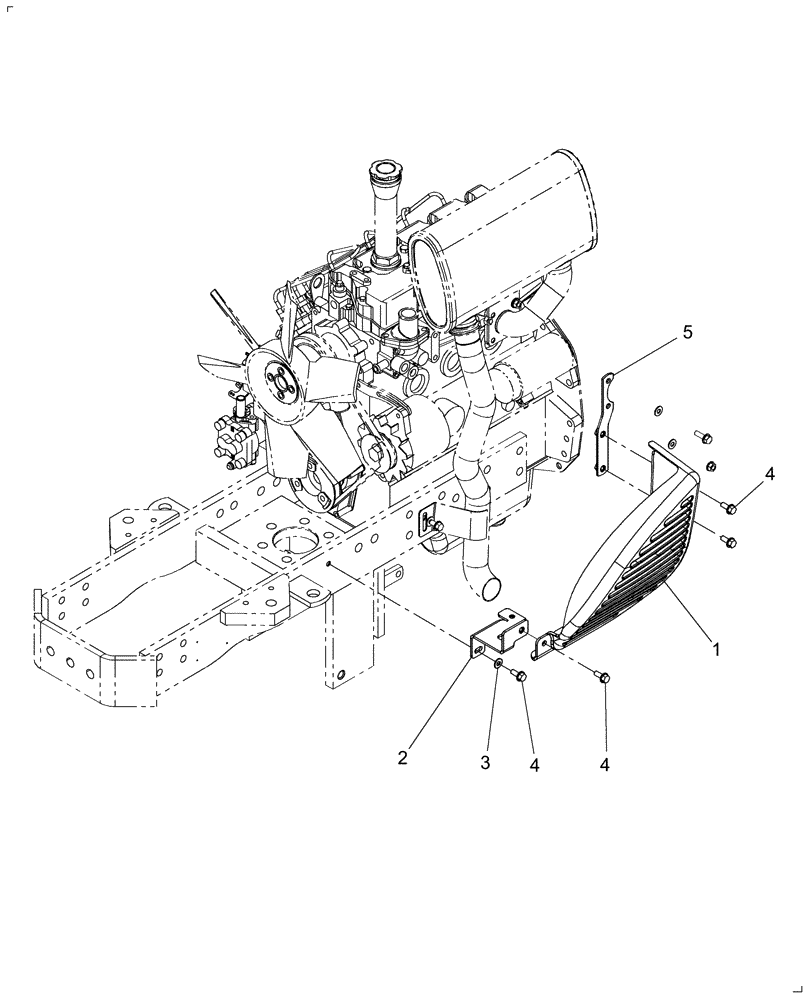 5
4
1
2
3
4
4