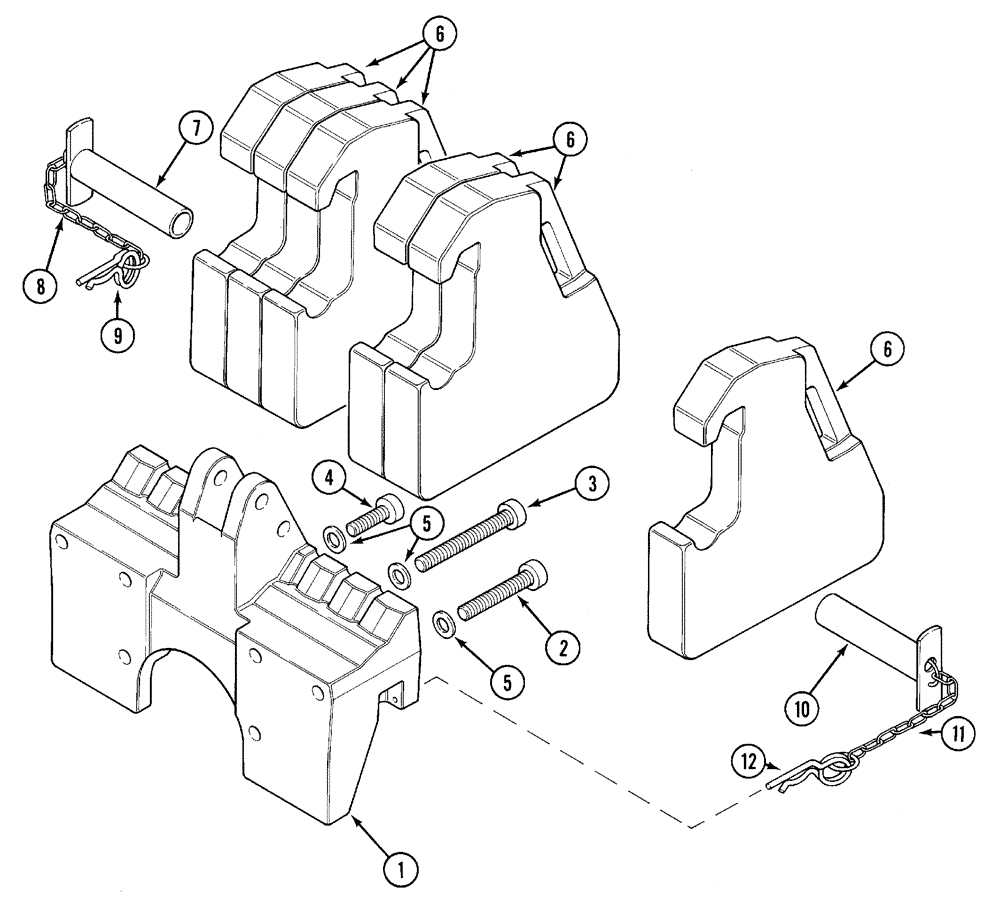 6
7
6
8
9
6
4
3
5
2
5
10
11
12
1