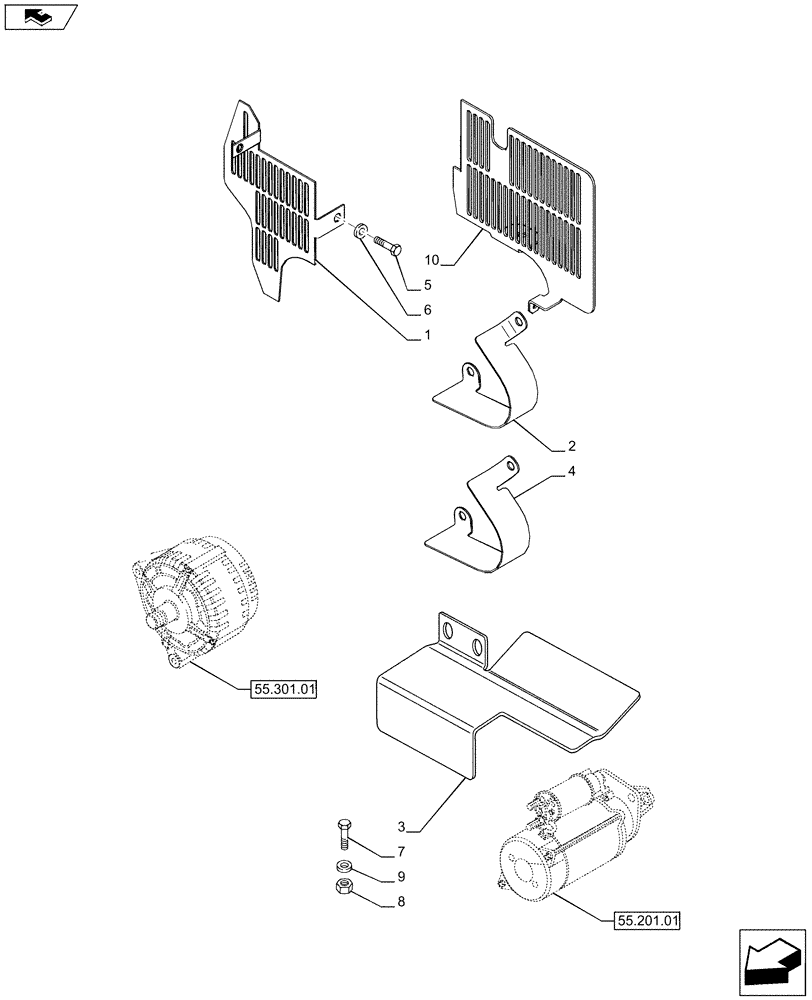 10
5
6
1
2
4
55.301.01
3
7
9
8
55.201.01