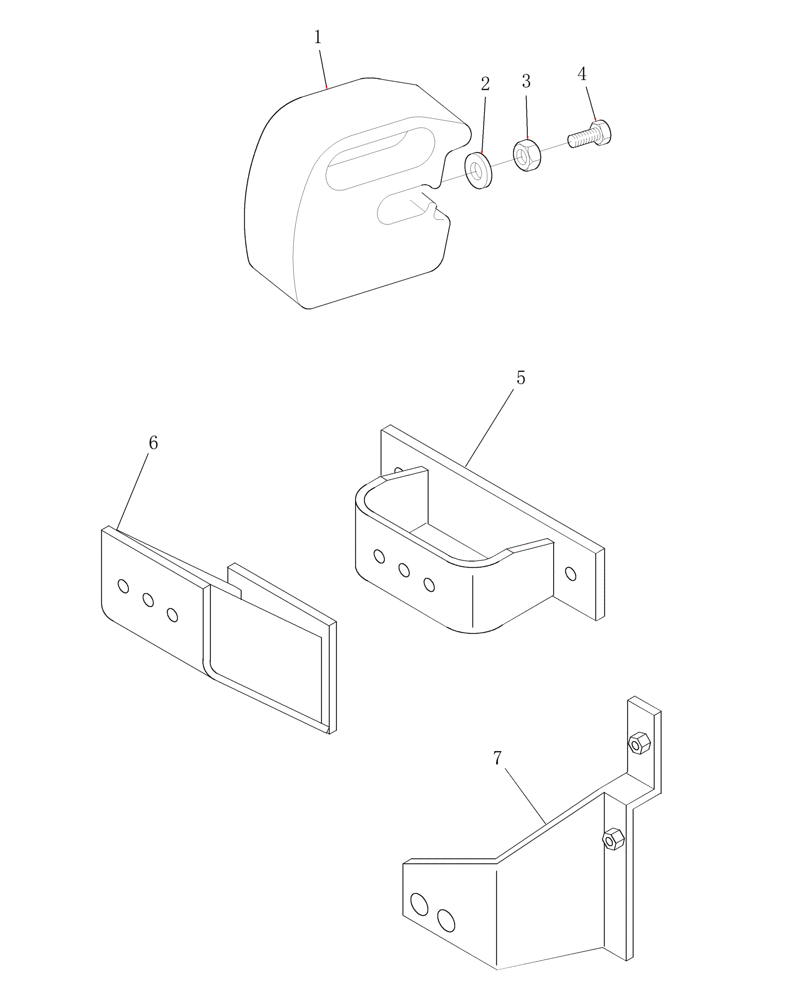 1
2
3
4
5
6
7