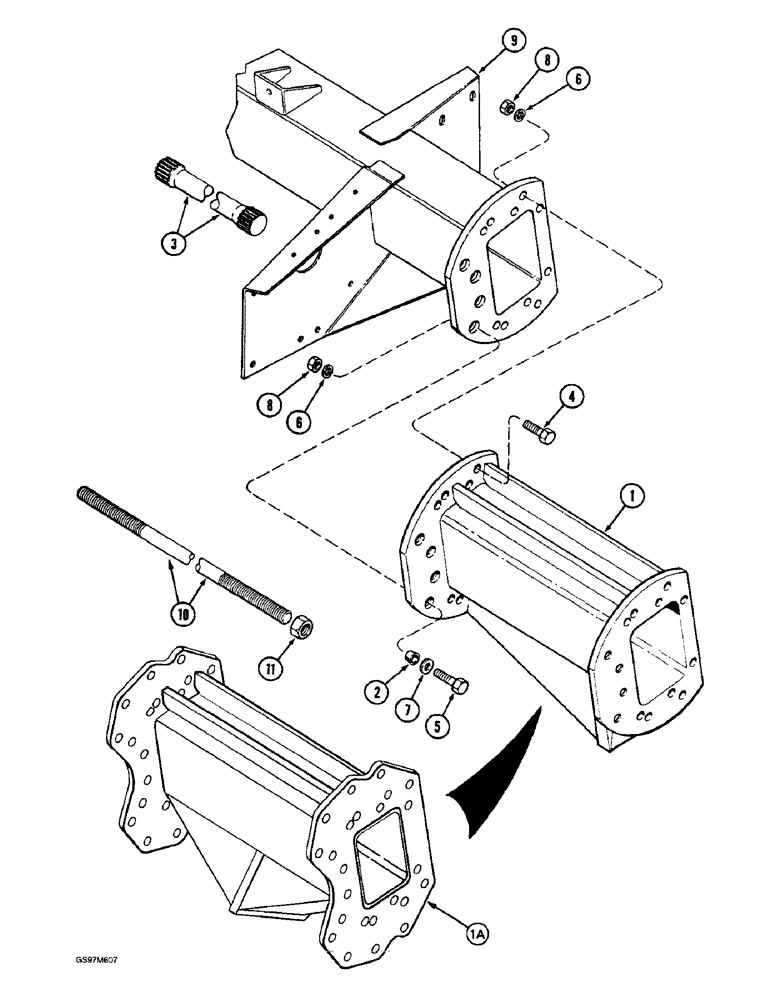 9
8
6
3
8
6
4
1
10
11
2
7
5
1A
GS97M607