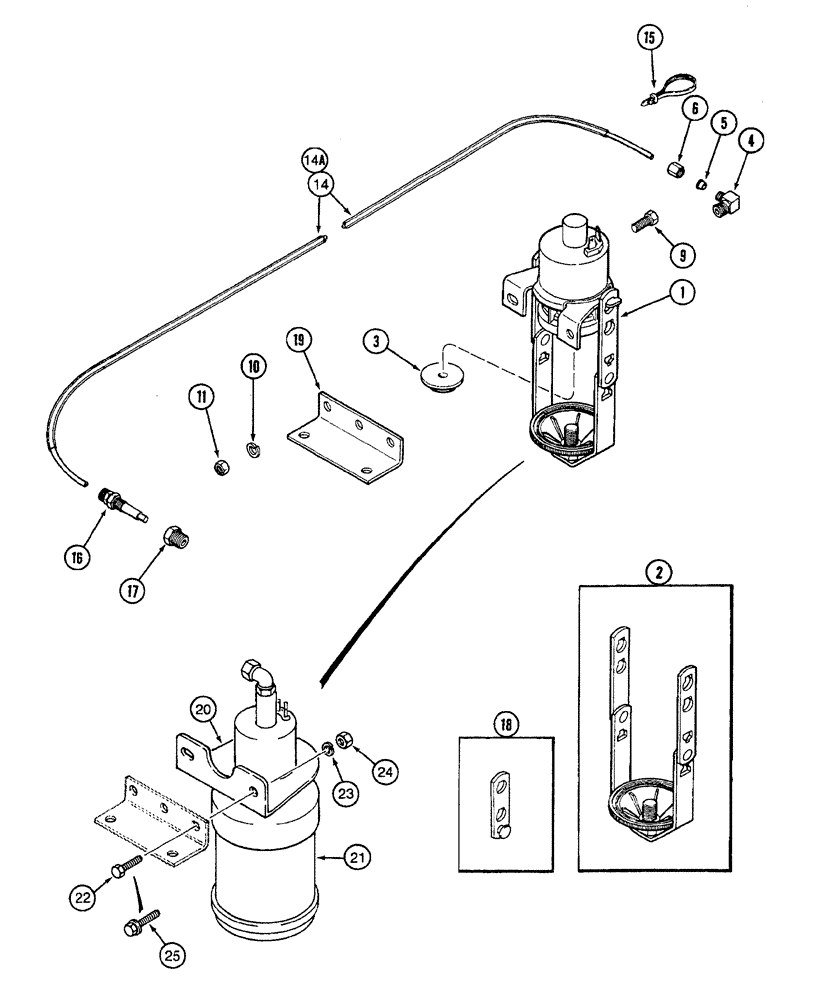 15
6
5
4
14A
14
9
1
19
3
10
11
16
17
2
18
20
24
23
21
22
25