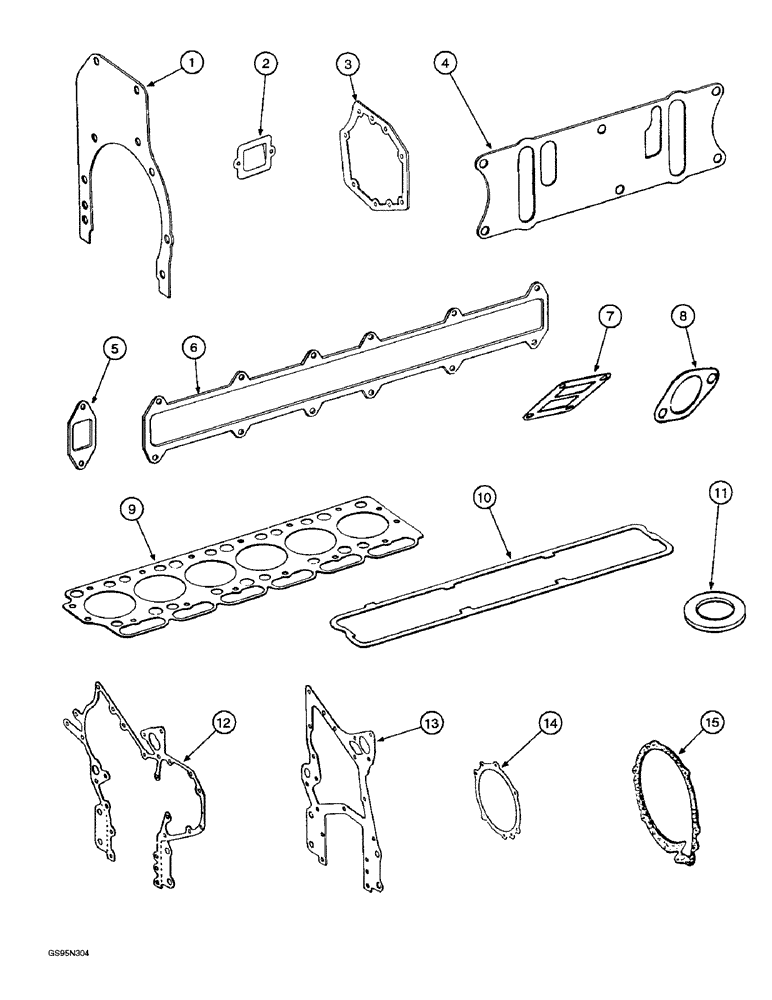 1
2
3
4
5
6
7
8
9
10
11
12
13
14
15
GS95N304