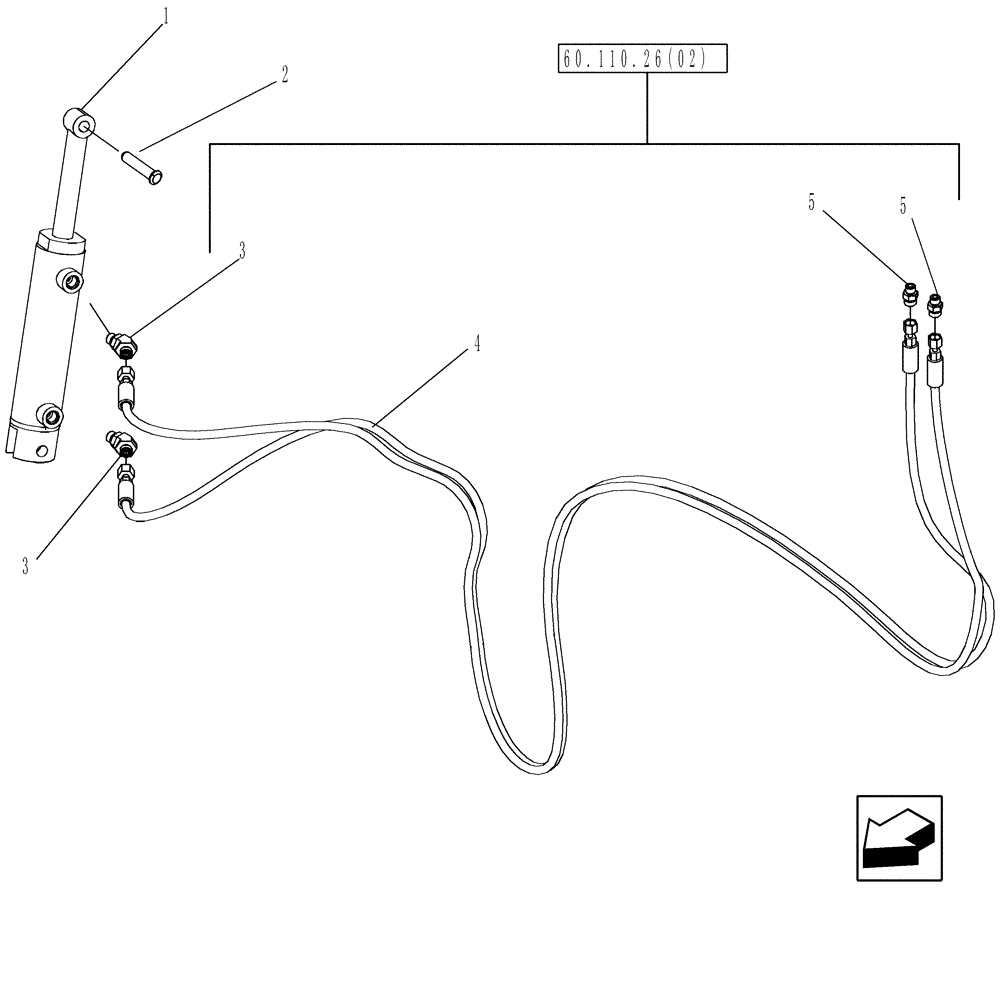 1
2
60.110.26(02)
5
5
3
4
3