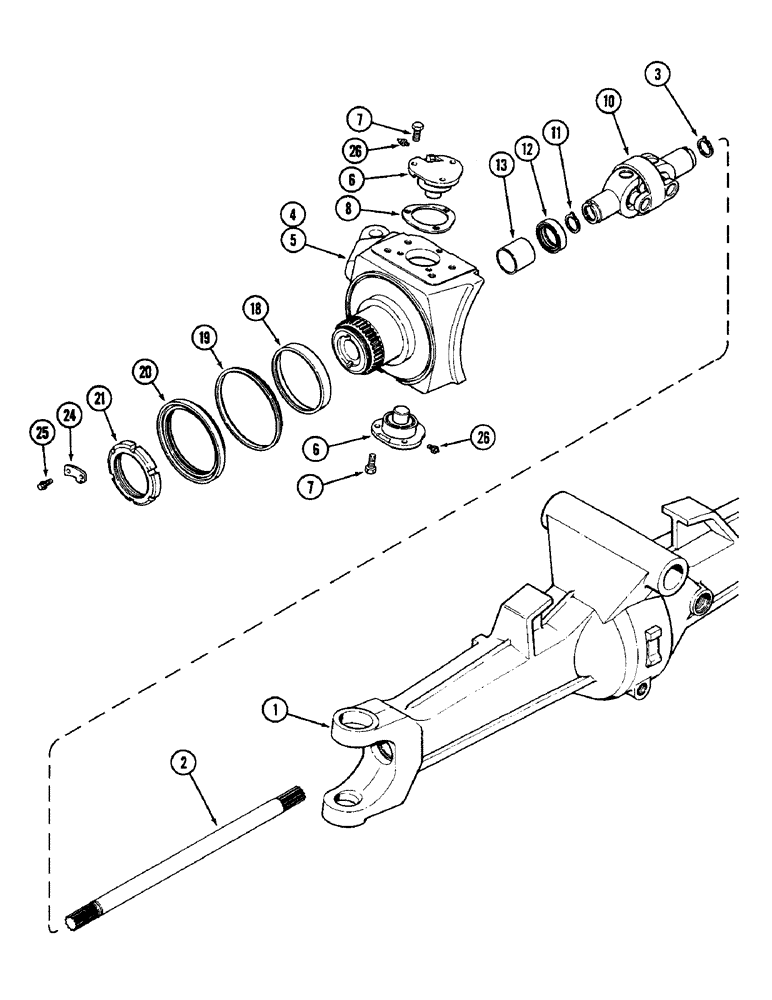 7
26
6
8
4
5
13
12
11
10
3
18
19
20
21
24
25
6
26
7
1
2