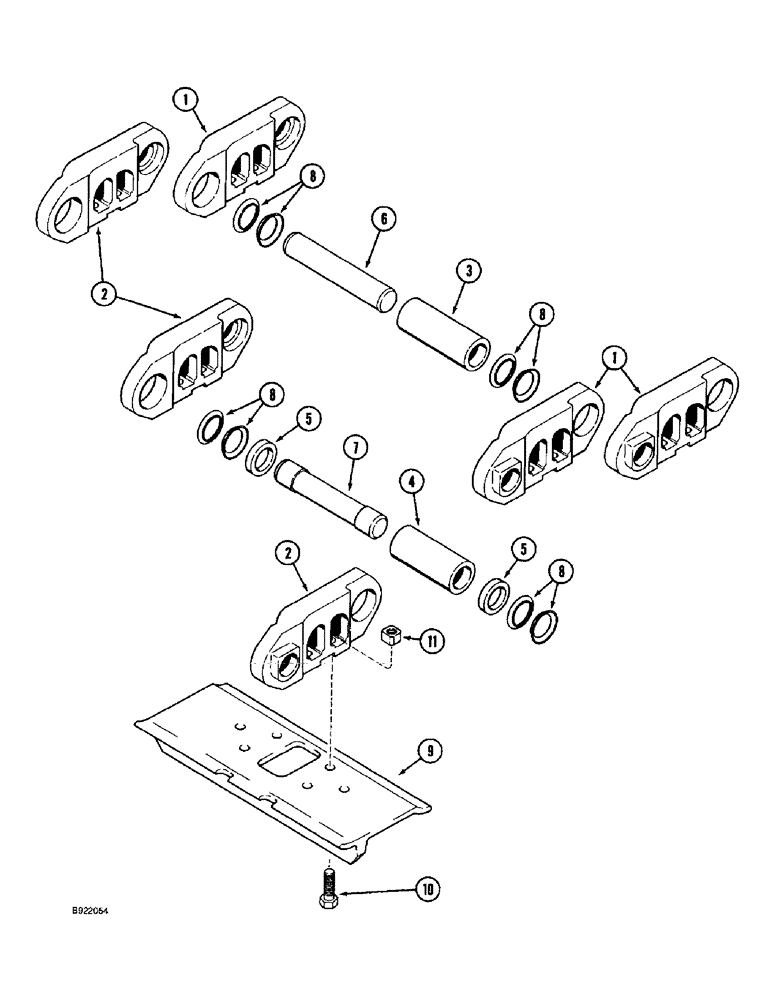 1
8
6
3
2
8
1
8
5
7
4
2
5
8
11
9
10
B922054