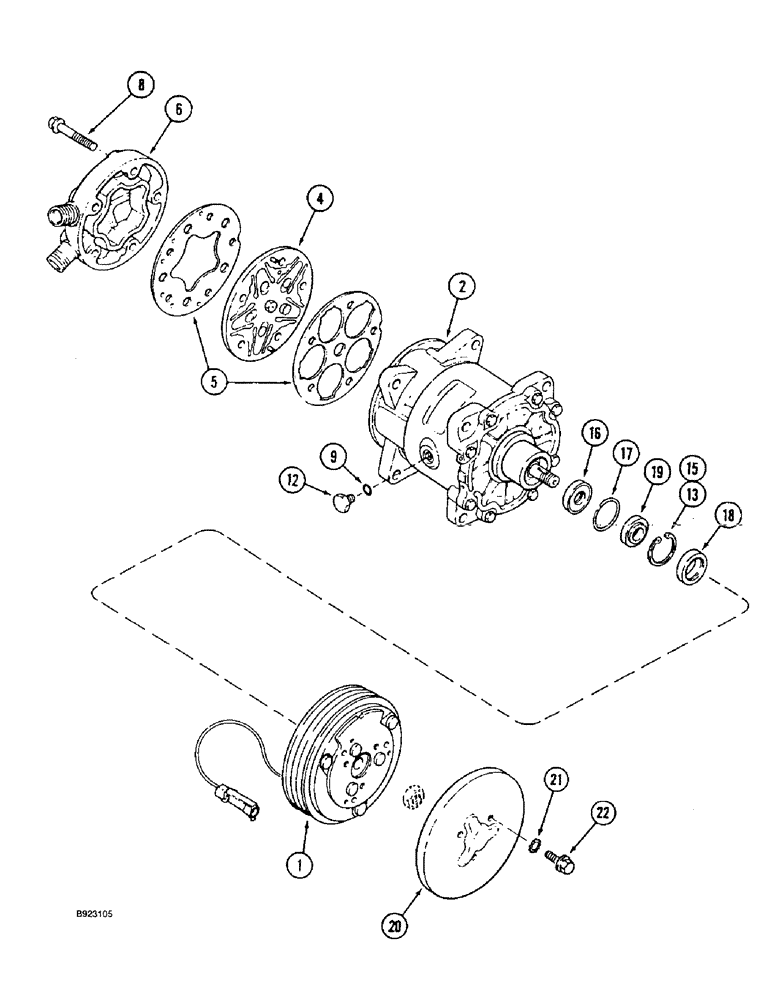 8
6
4
2
5
9
12
16
17
19
15
13
18
21
22
1
20
B923105