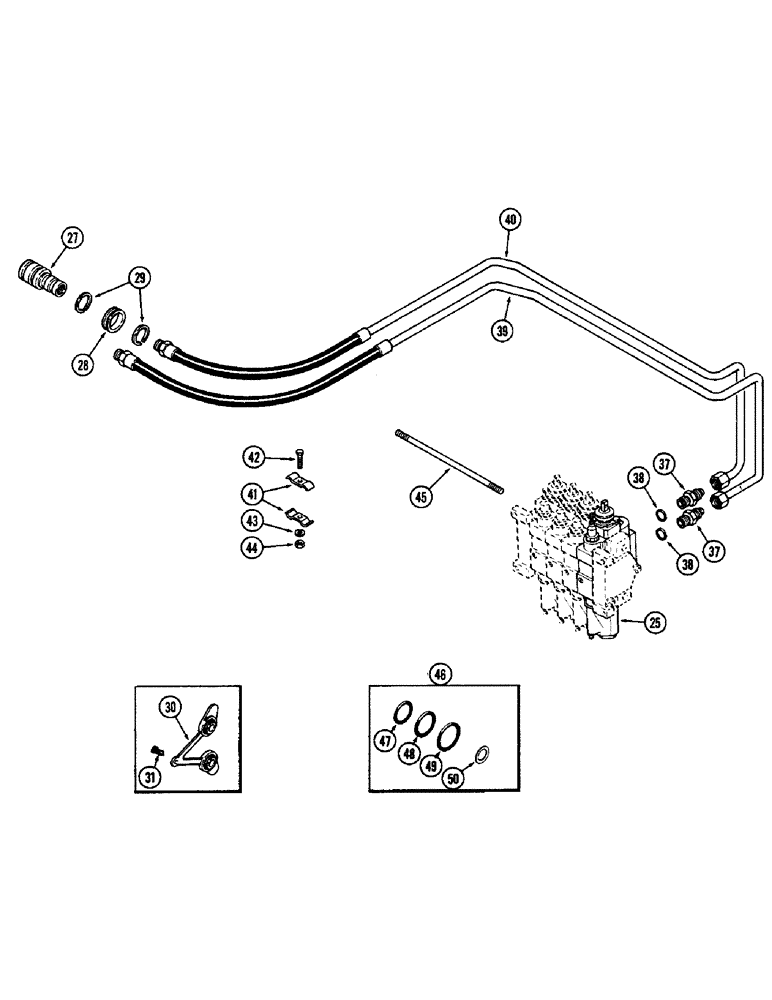 27
29
28
40
39
42
41
43
44
45
38
37
38
37
25
30
31
46
47
48
49
50