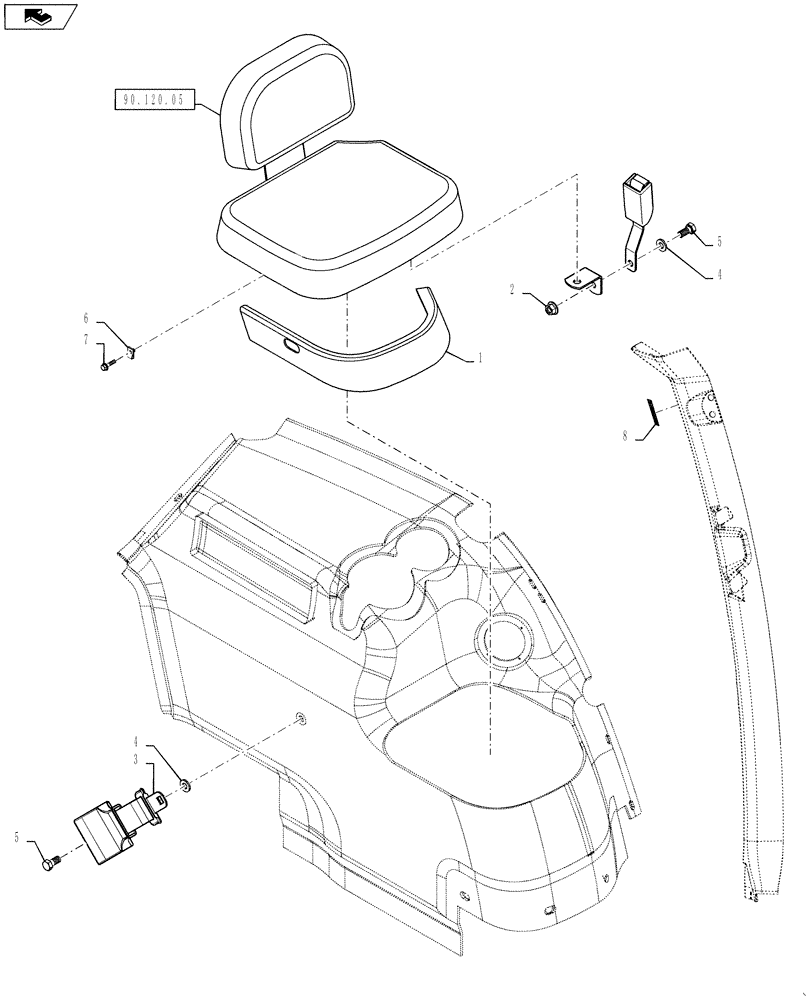 90.120.05
5
4
2
6
7
1
8
4
3
5