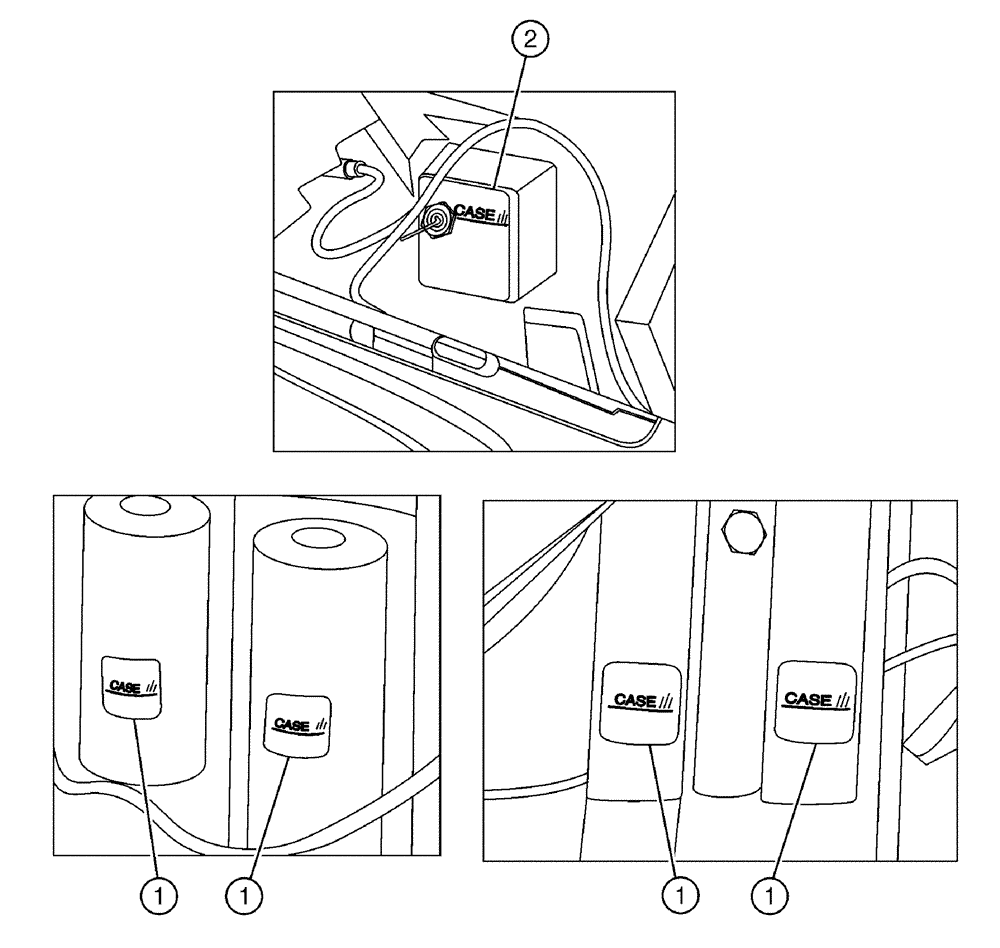 2

CASE

CASE

CASE

1

1

CASE

CASE

1

1