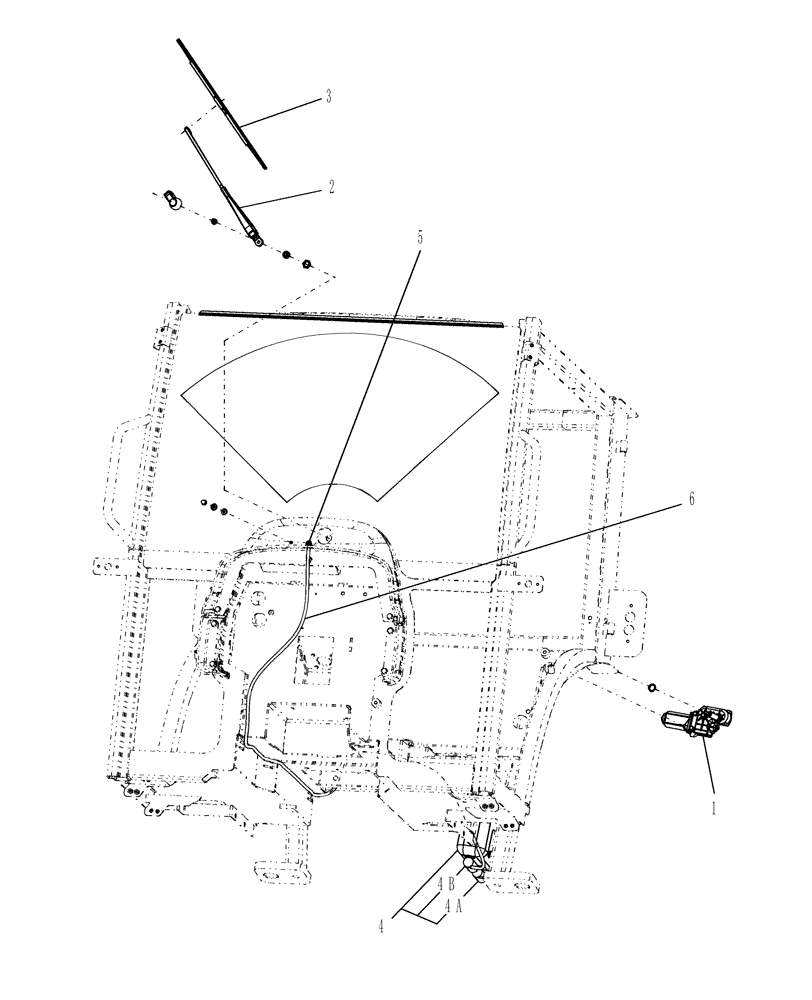 3
2
5
6
1
4 B
4 A
4