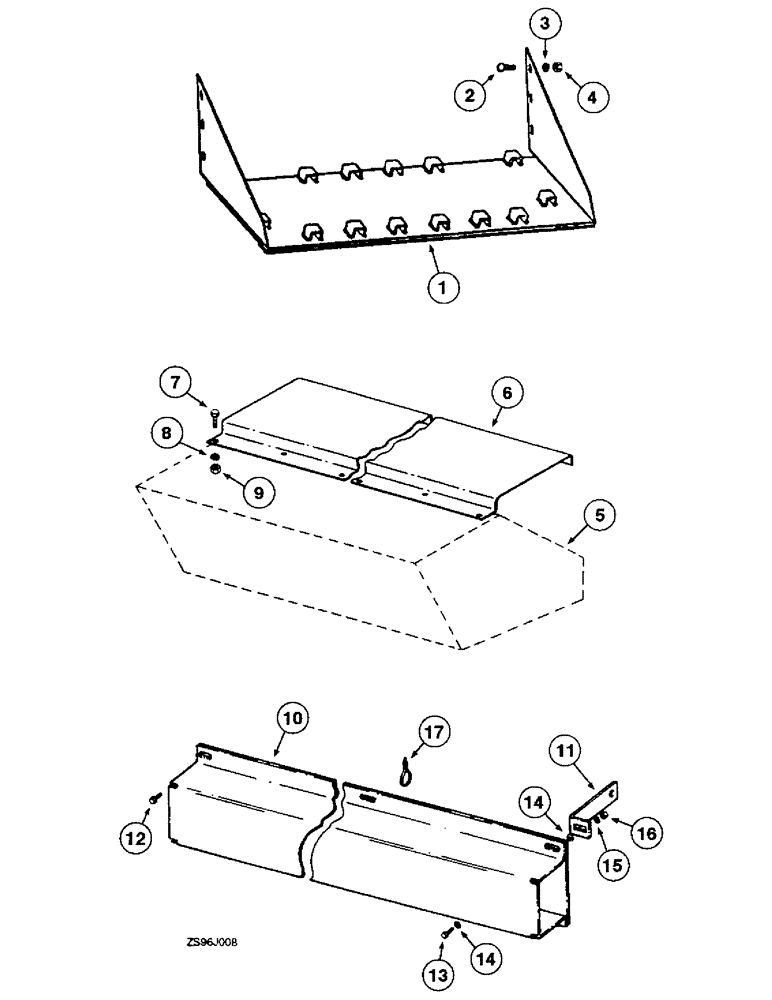 3
2
4
1
7
6
8
9
5
10
17
11
14
12
16
15
ZS96J008
13
14