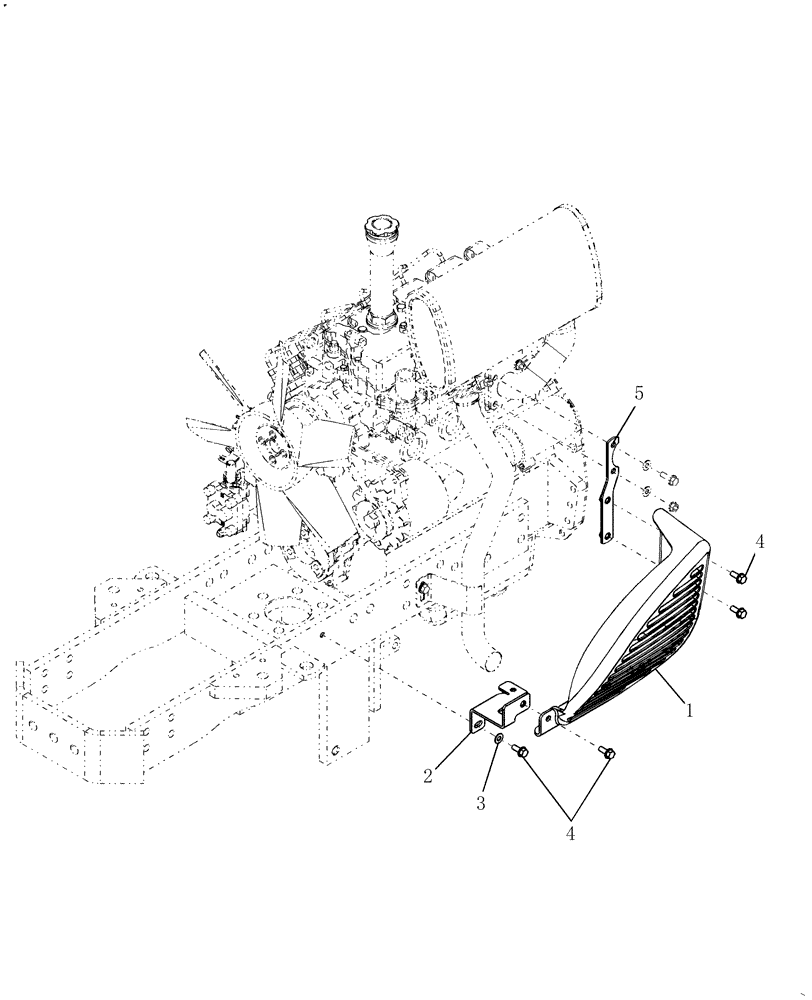 5
4
1
2
3
4