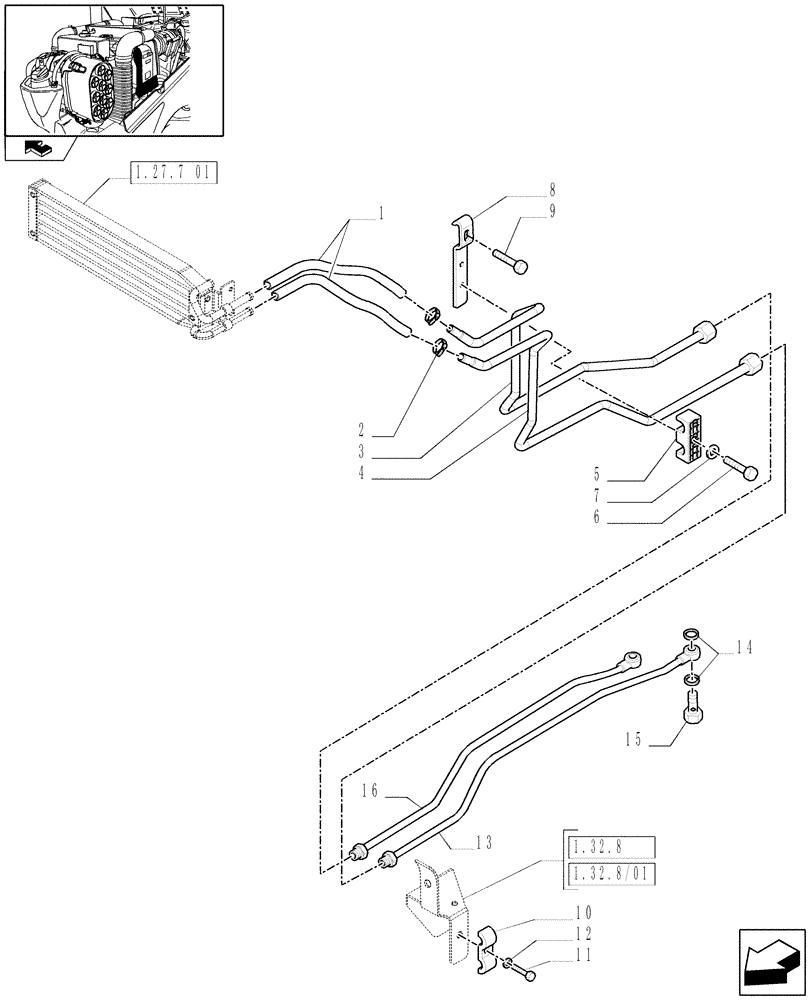 1.27.7 01
1
8
9
2
3
4
5
7
6
14
15
16
13
1.32.8
1.32.8/01
10
12
11