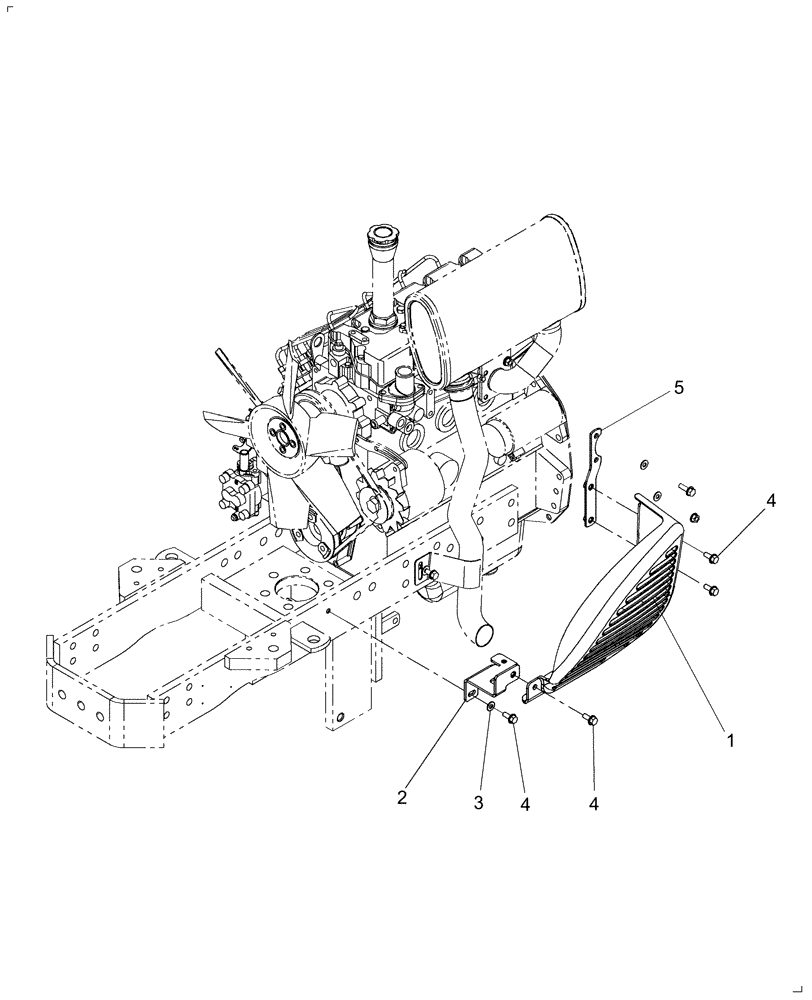 5
4
1
2
3
4
4