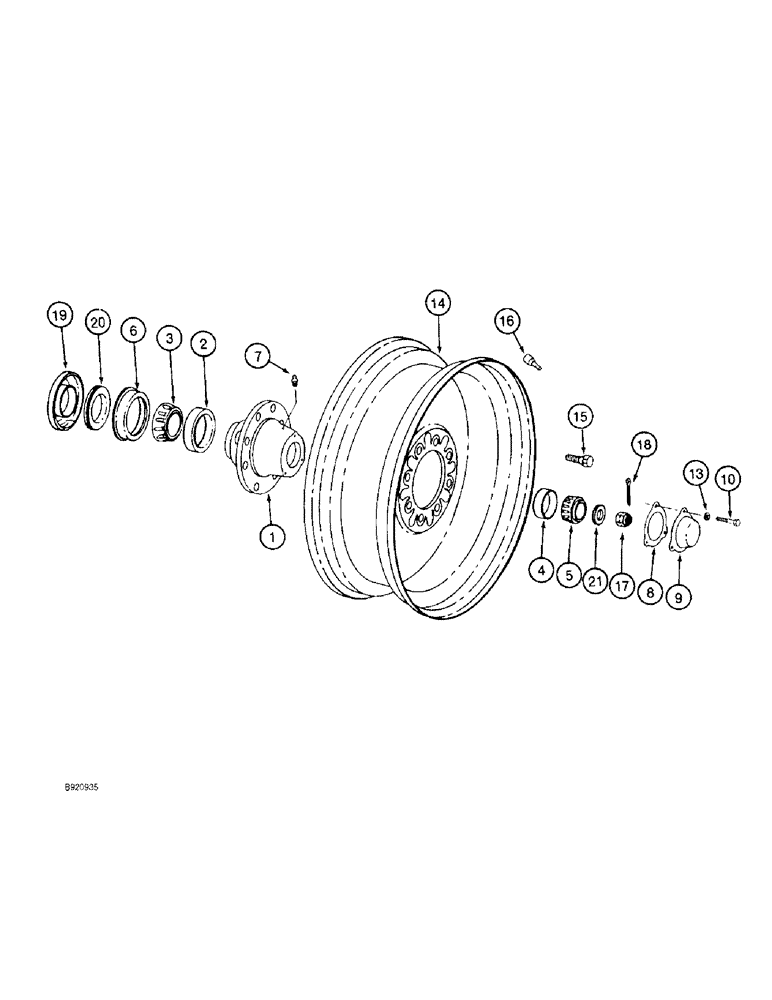 19
20
6
3
2
7
1
14
16
15
18
13
10
4
5
21
17
8
9

B920935