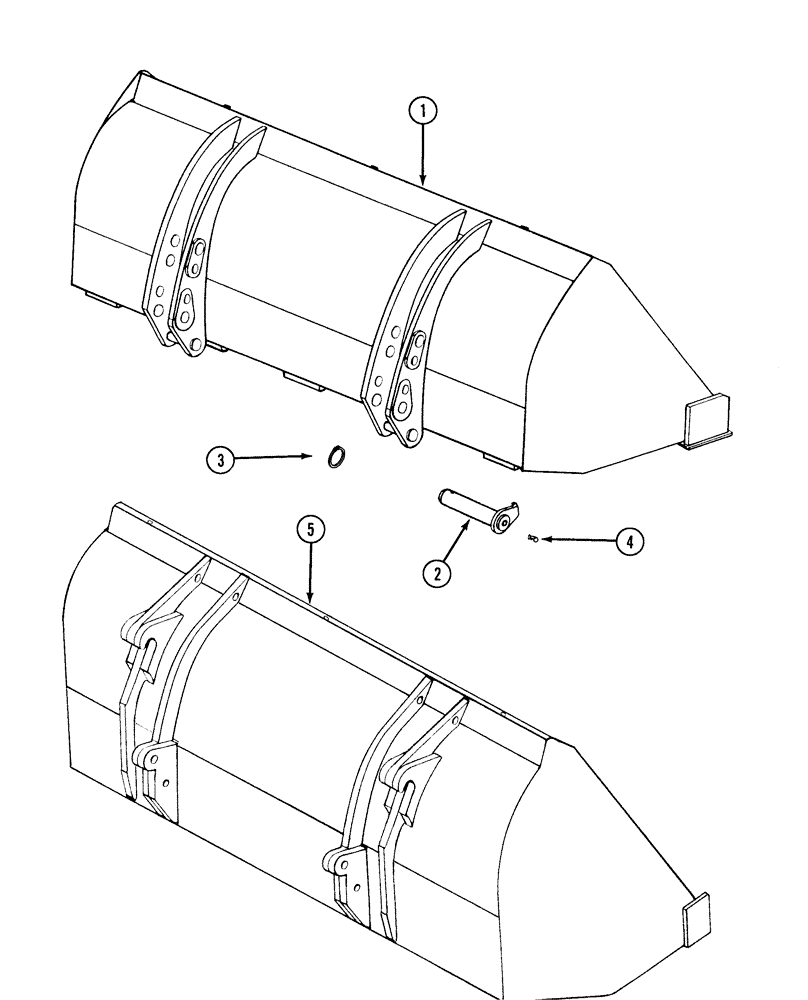 1
3
2
4
5