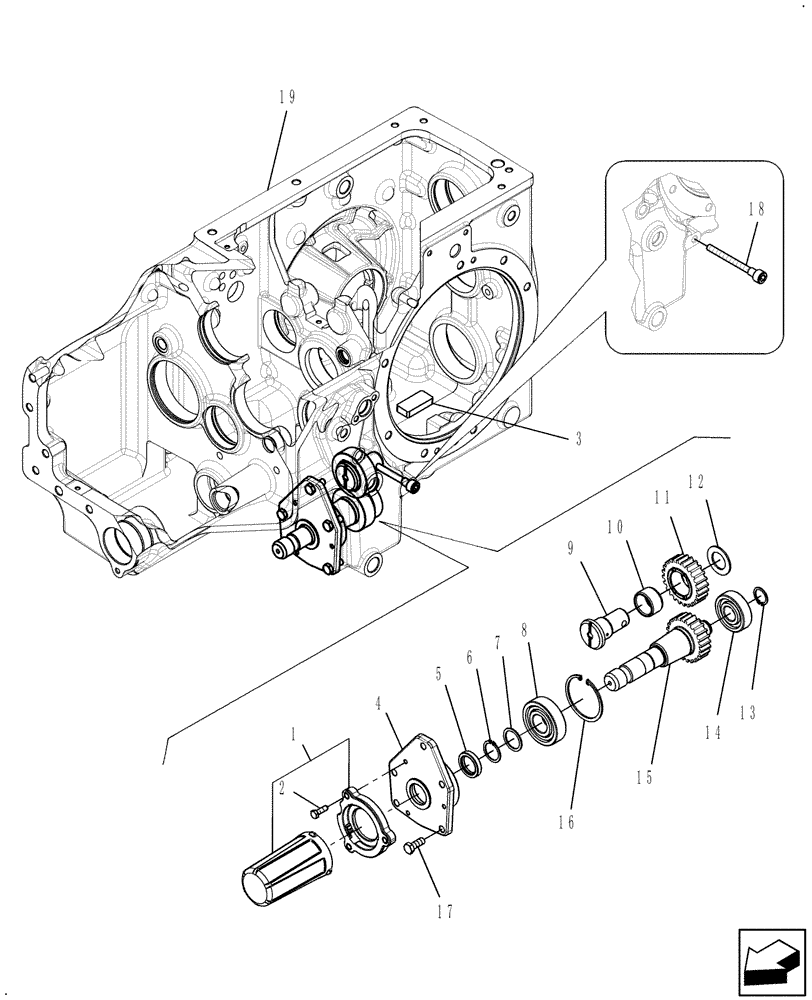 19
18
3
12
11
10
9
8
7
6
5
4
1
2
13
14
15
16
17