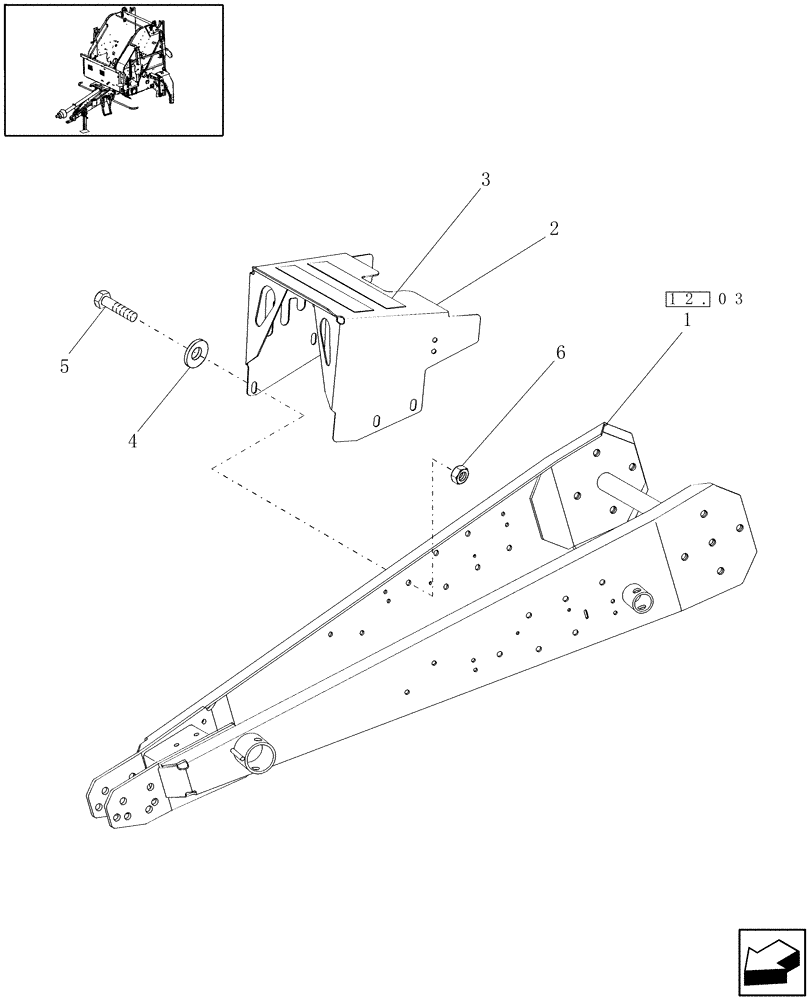 3
2
12.03
1
5
6
4