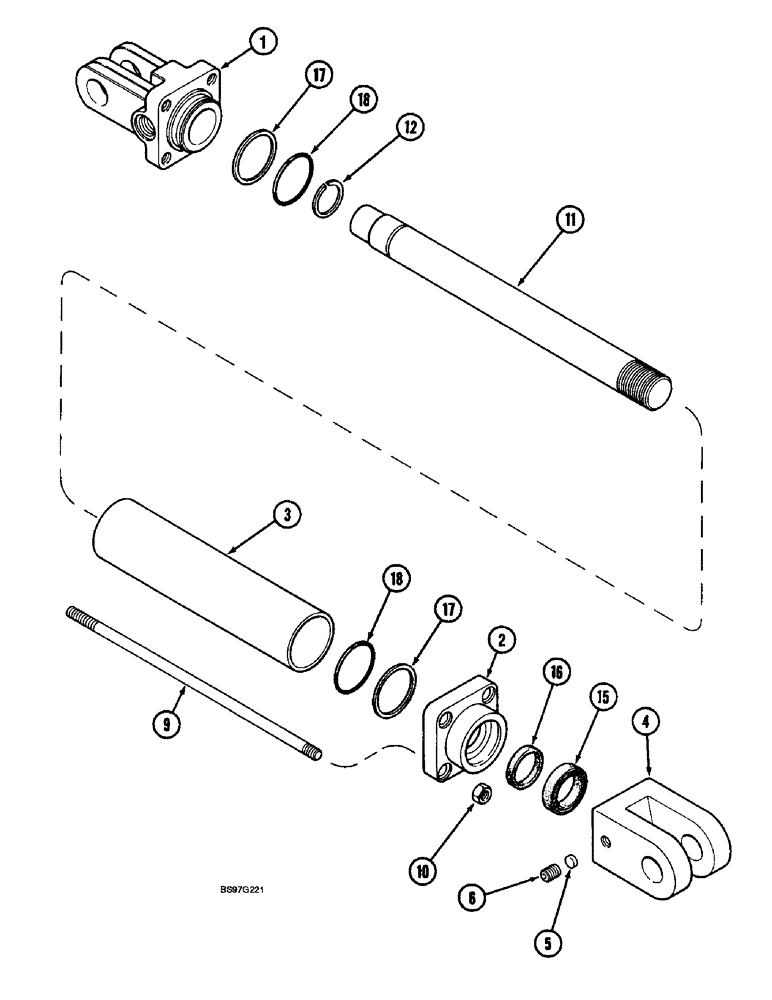 1
17
18
12
11
3
18
17
2
16
15
4
9
10
6
5
BS97G221