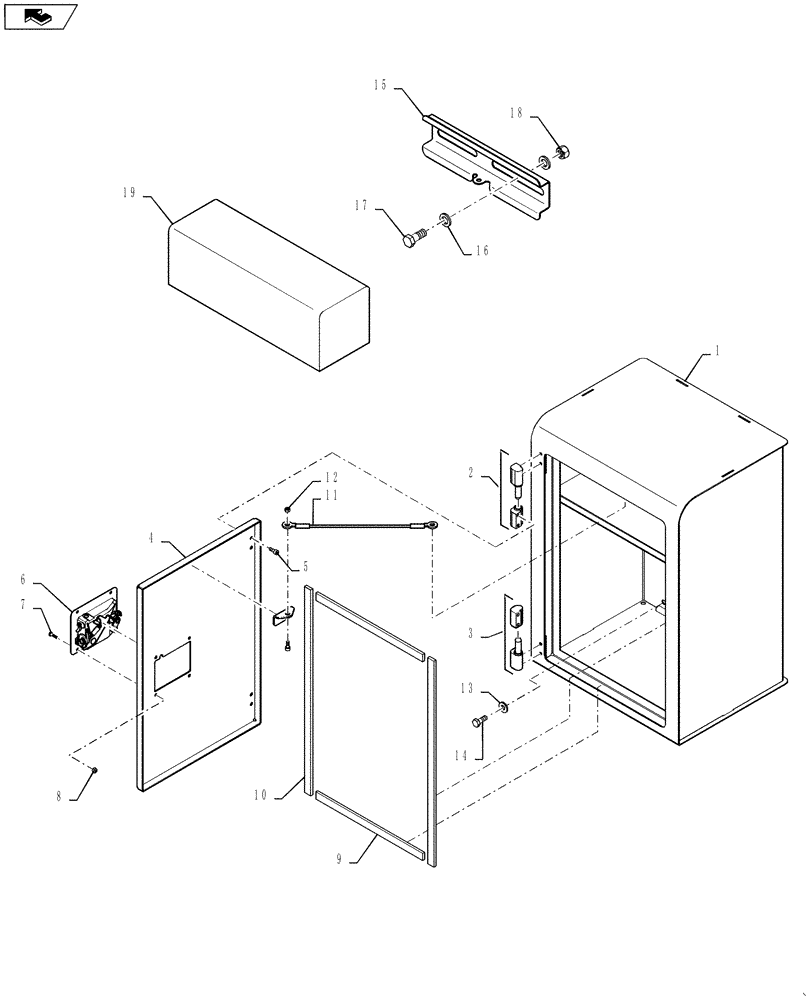 15
18
19
17
16
1
2
12
11
4
5
6
7
3
13
14
8
10
9