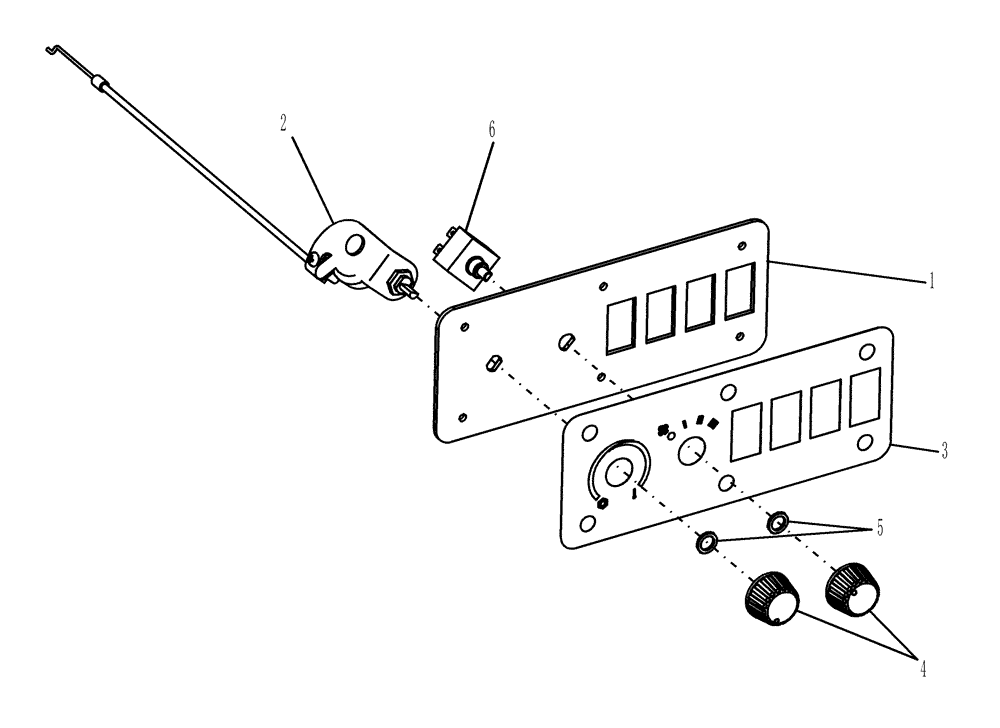 2
6
1
3
5
4