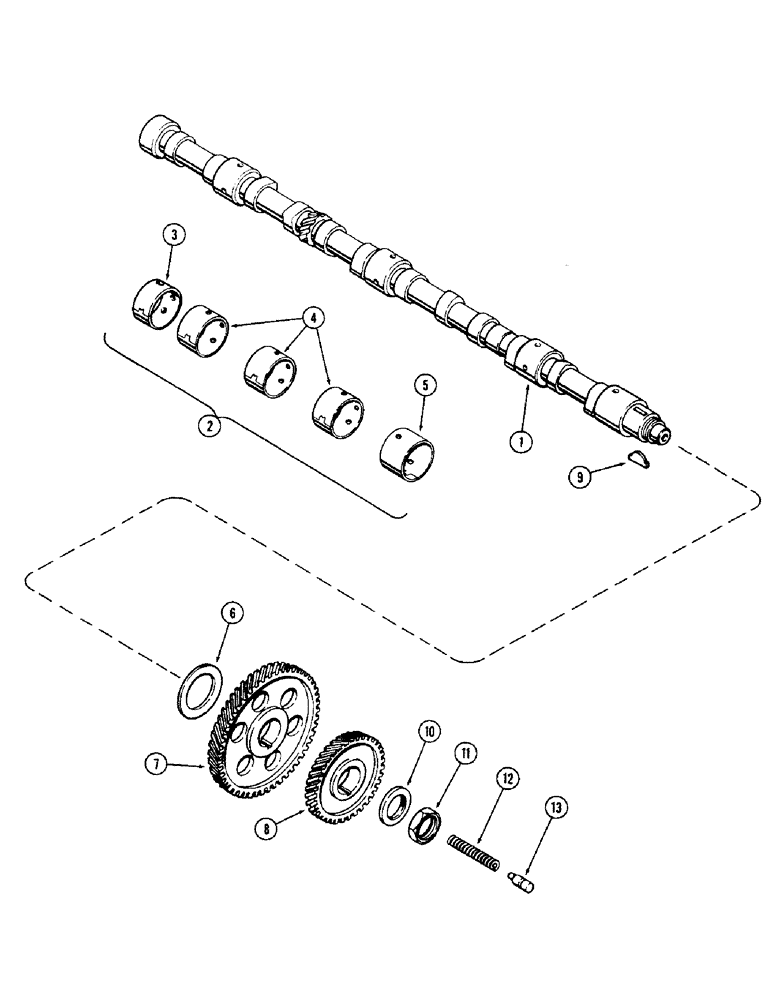 3
4
5
2
1
9
6
7
8
10
11
12
13