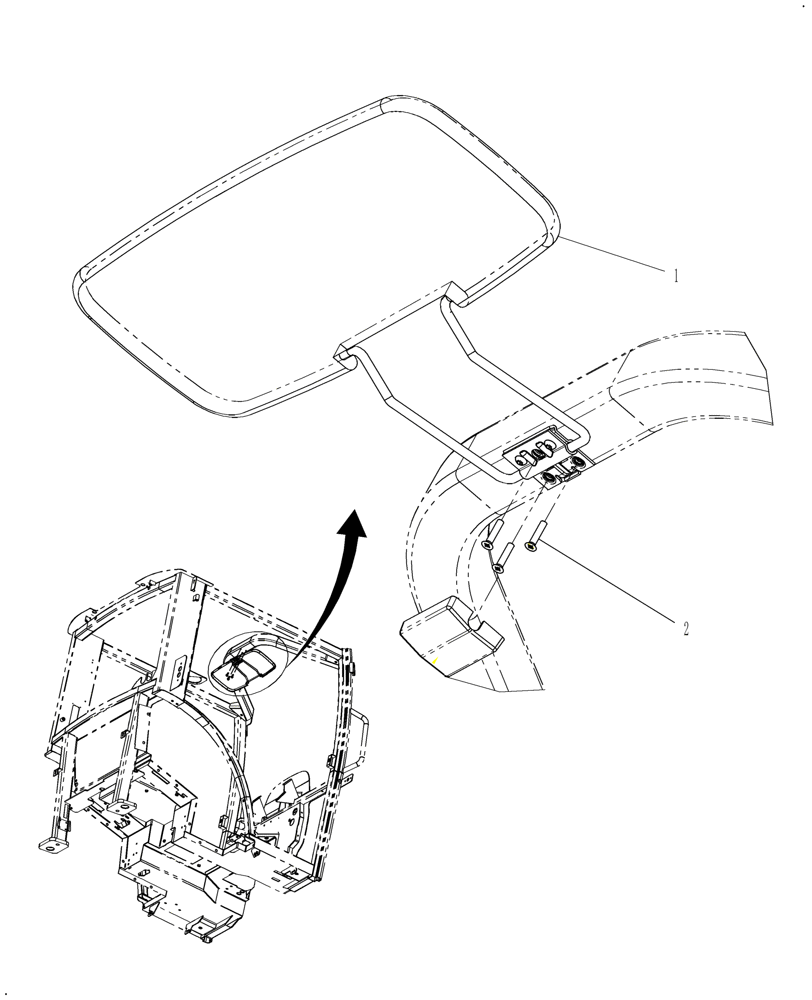 1

2