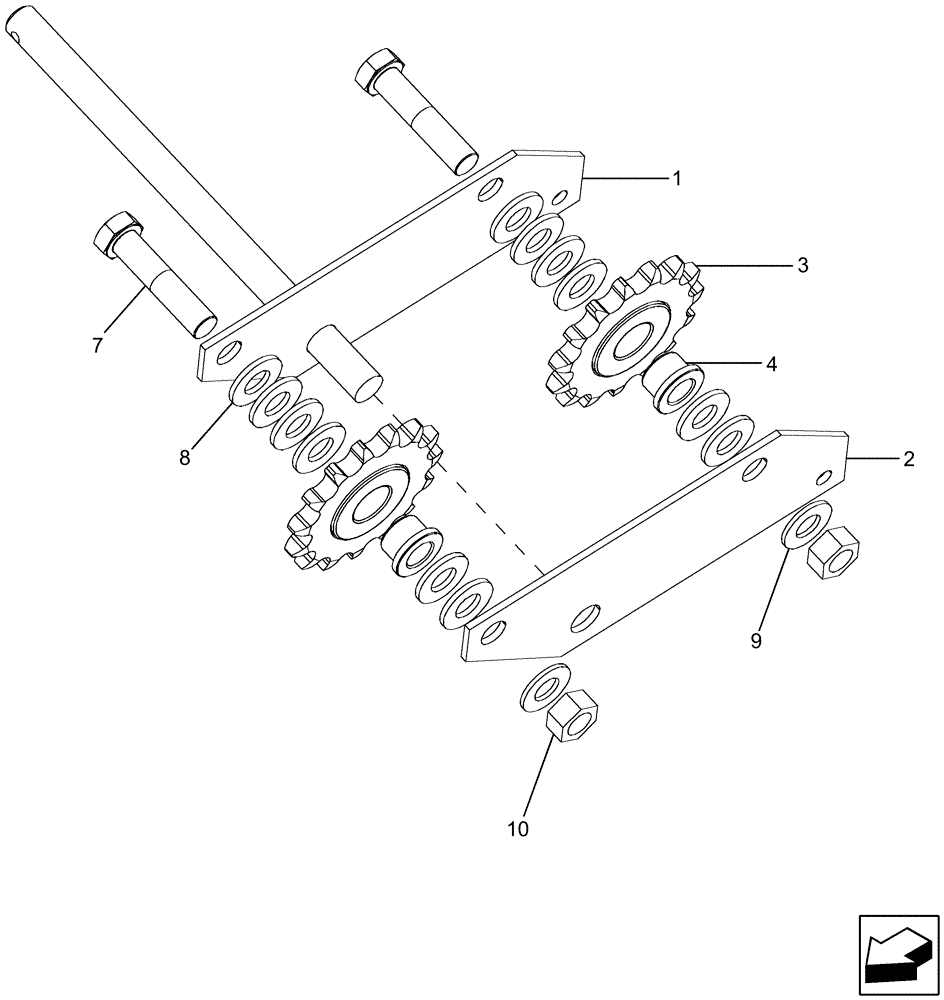 1
3
7
4
8
2
9
10