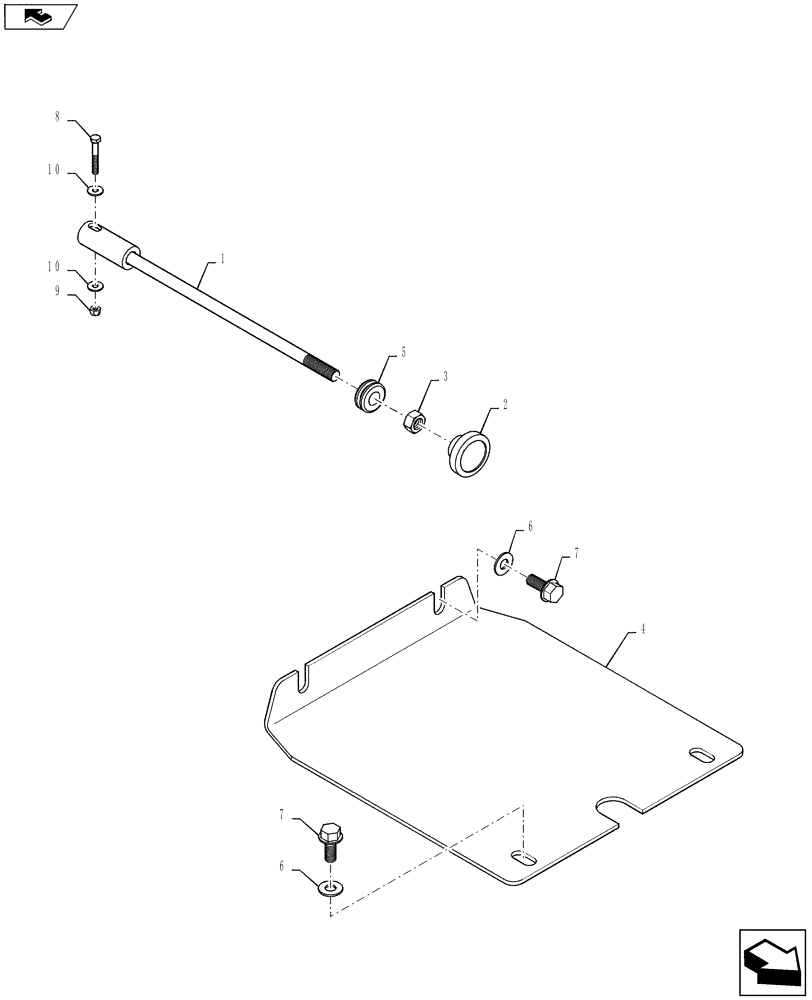 8
10
10
9
1
5
3
2
6
7
4
7
6