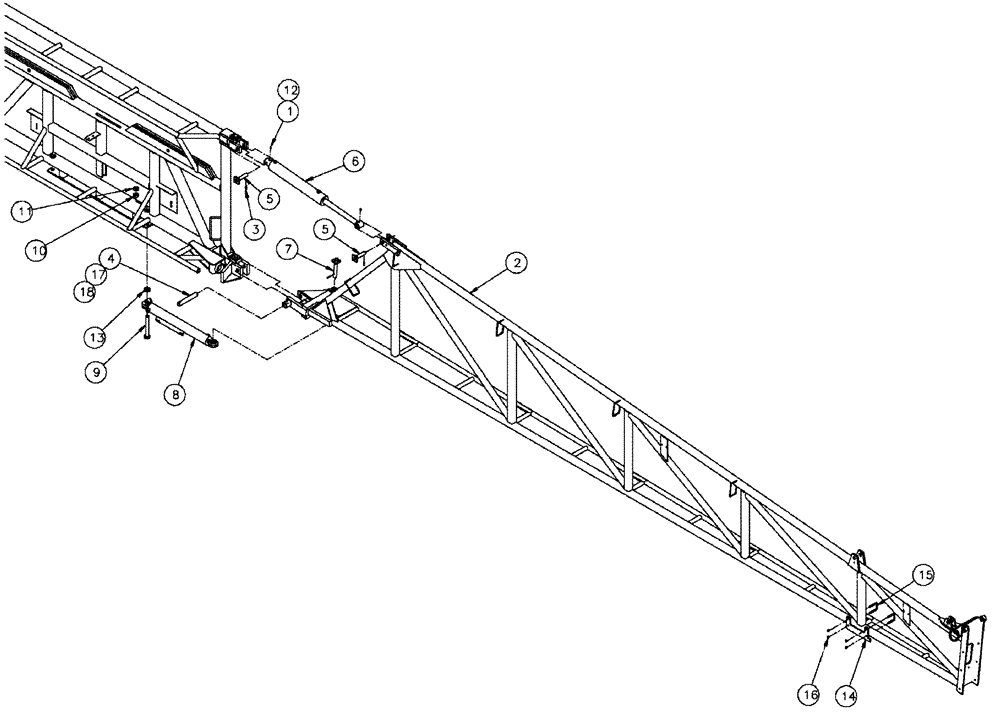 12
1
6
5
3
11
10
5
7
2
4
17
18
13
9
8
15
16
14