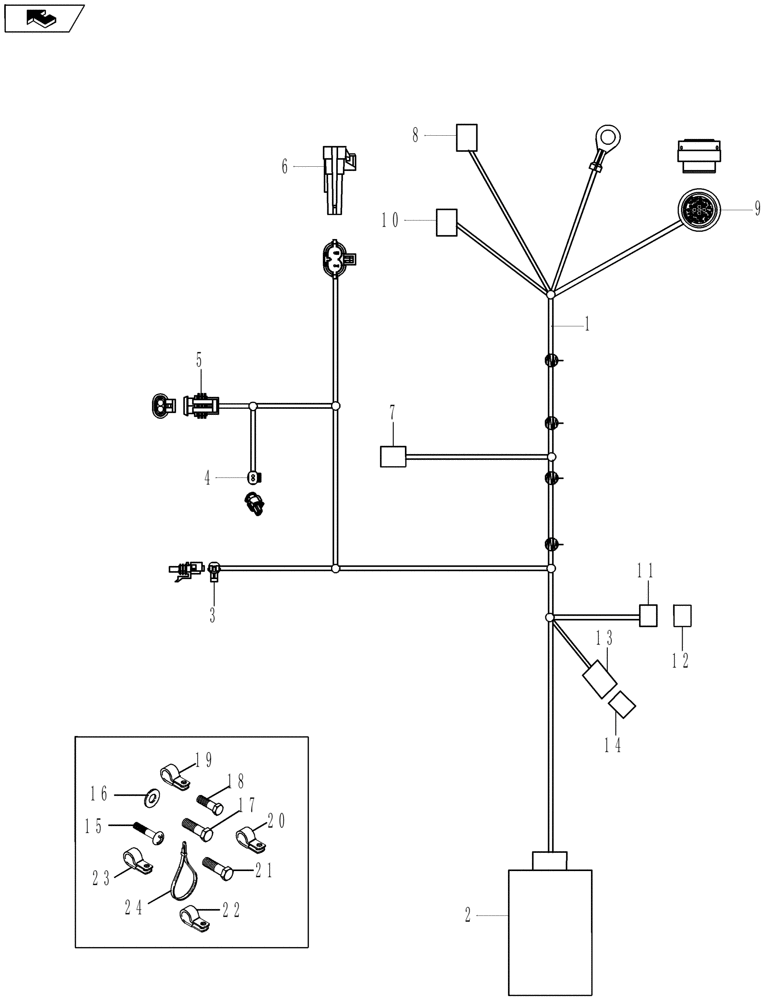 8
6
10
9
1
5
7
4
3
11
12
13
14
19
16
18
17
15
20
23
21
24
22
2