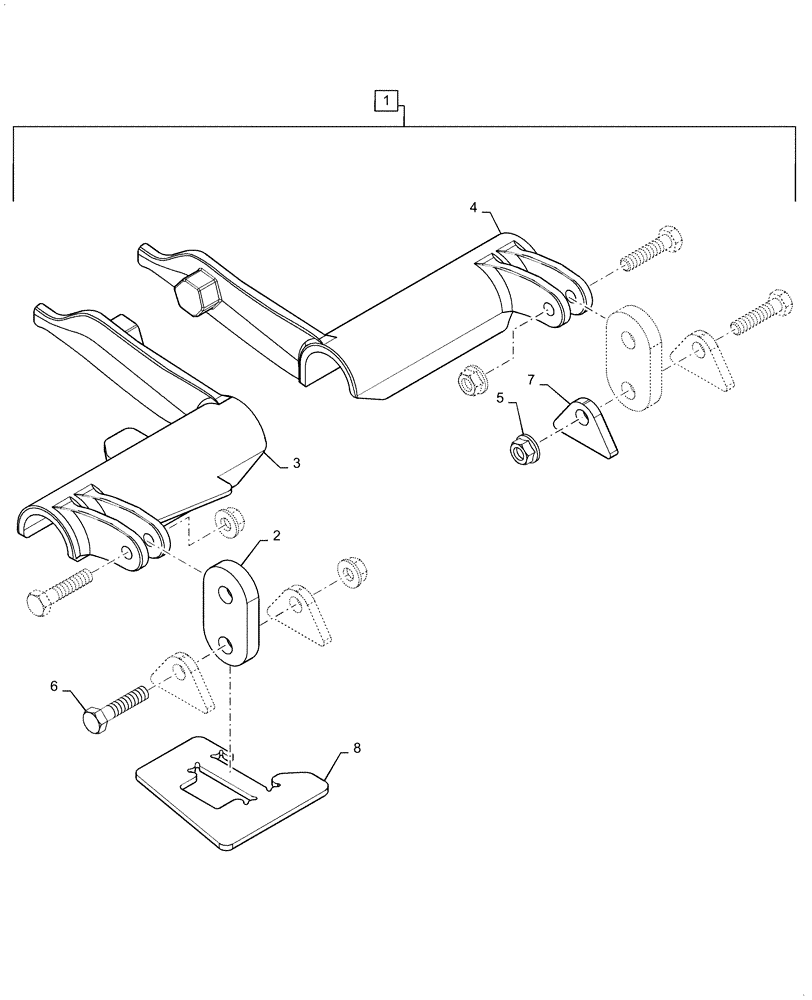 1
4
7
5
3
2
6
8