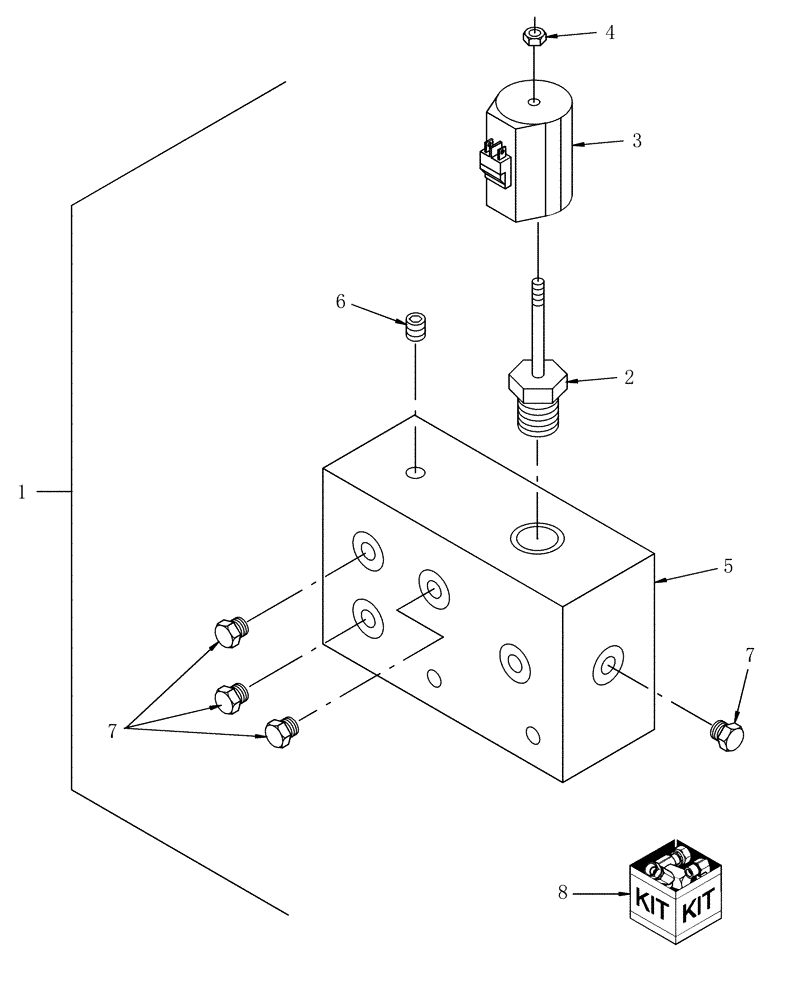 4
3
6
2
1
5
7
7
8
KIT KIT