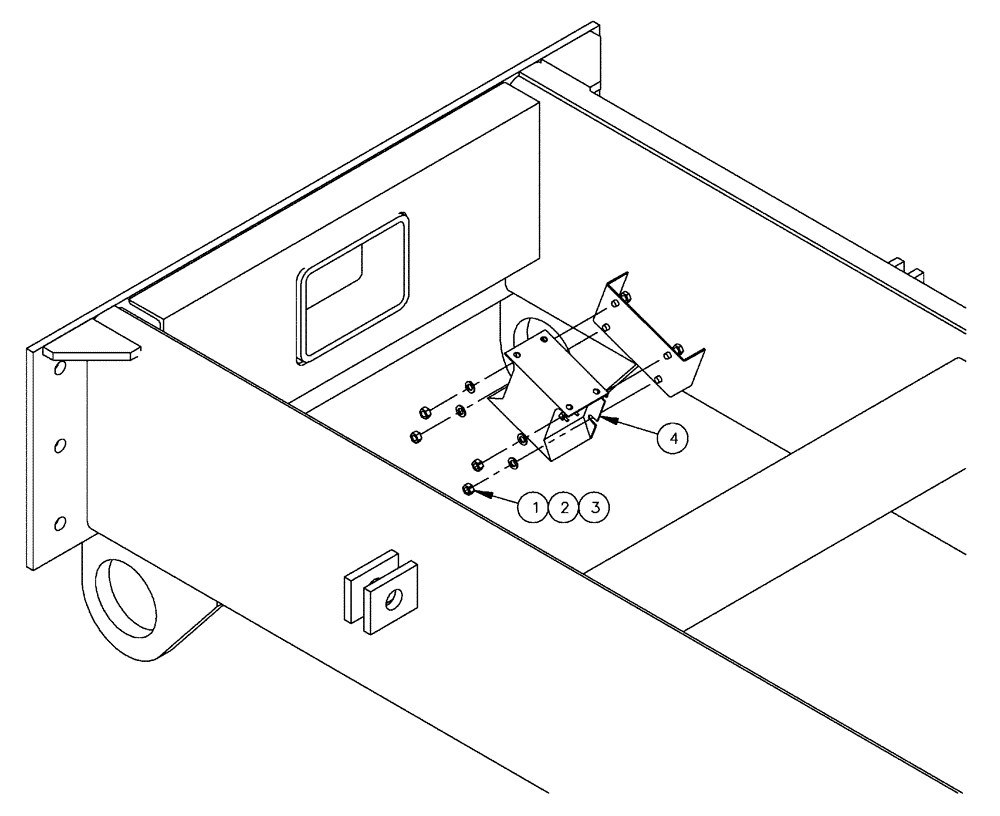 4
1 2 3