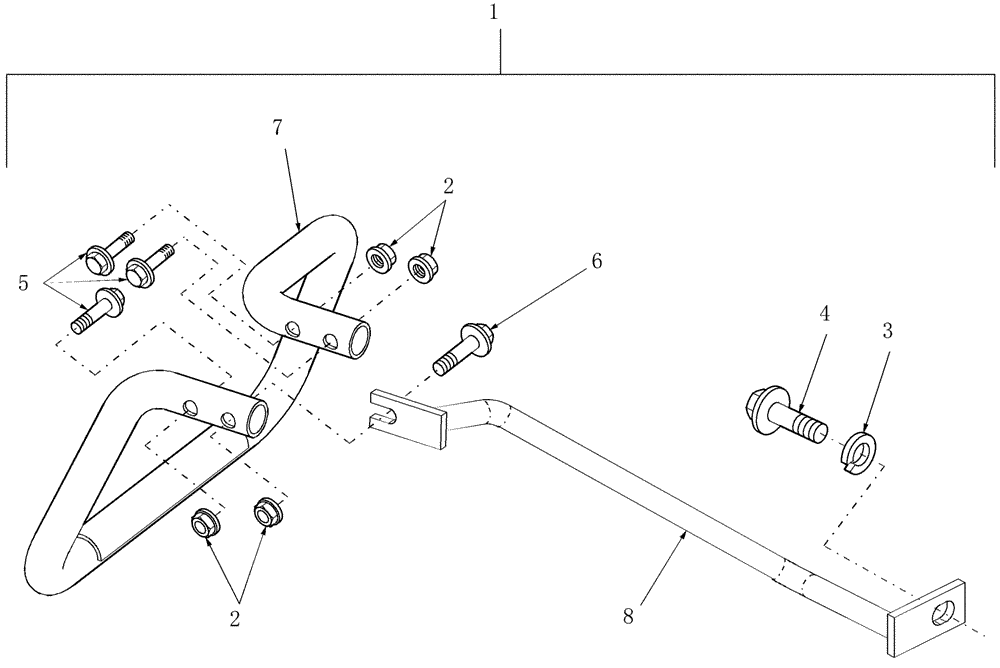 1
7
2
5
6
4
3
2
8