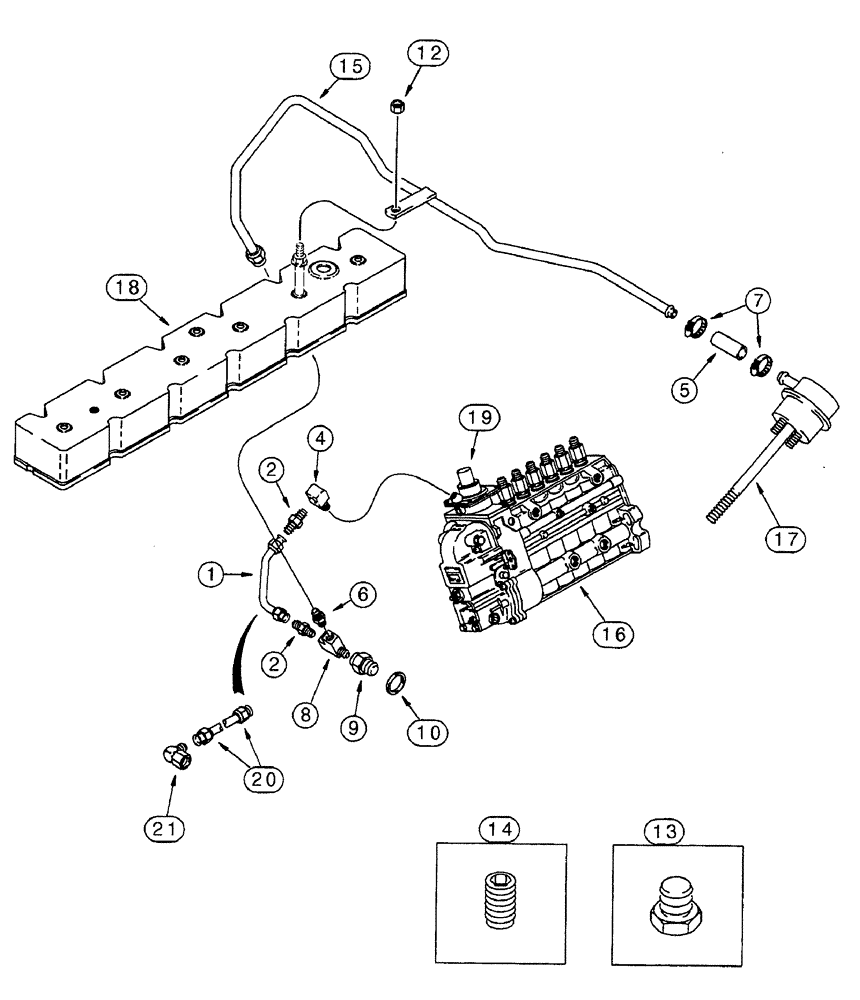 15
12
18
7
5
19
4
2
17
1
6
16
2
8
9
10
20
21
14
13