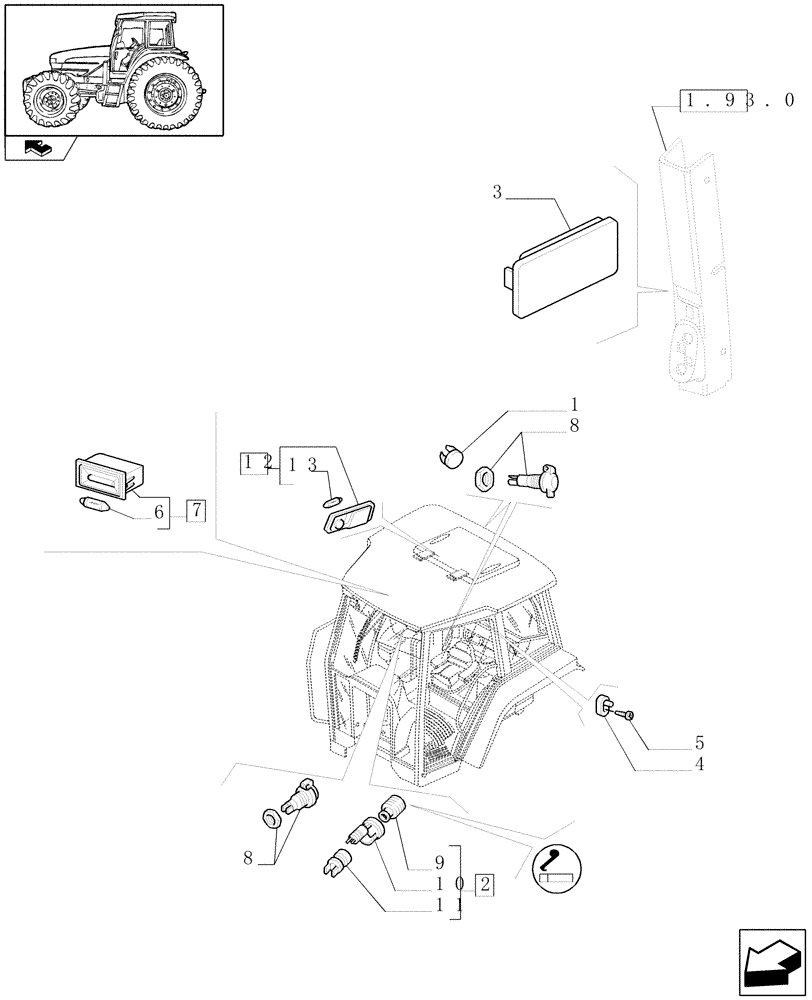 1.93.0

3

1

8

12 13

6 7

5

4

8

9

10 2

11